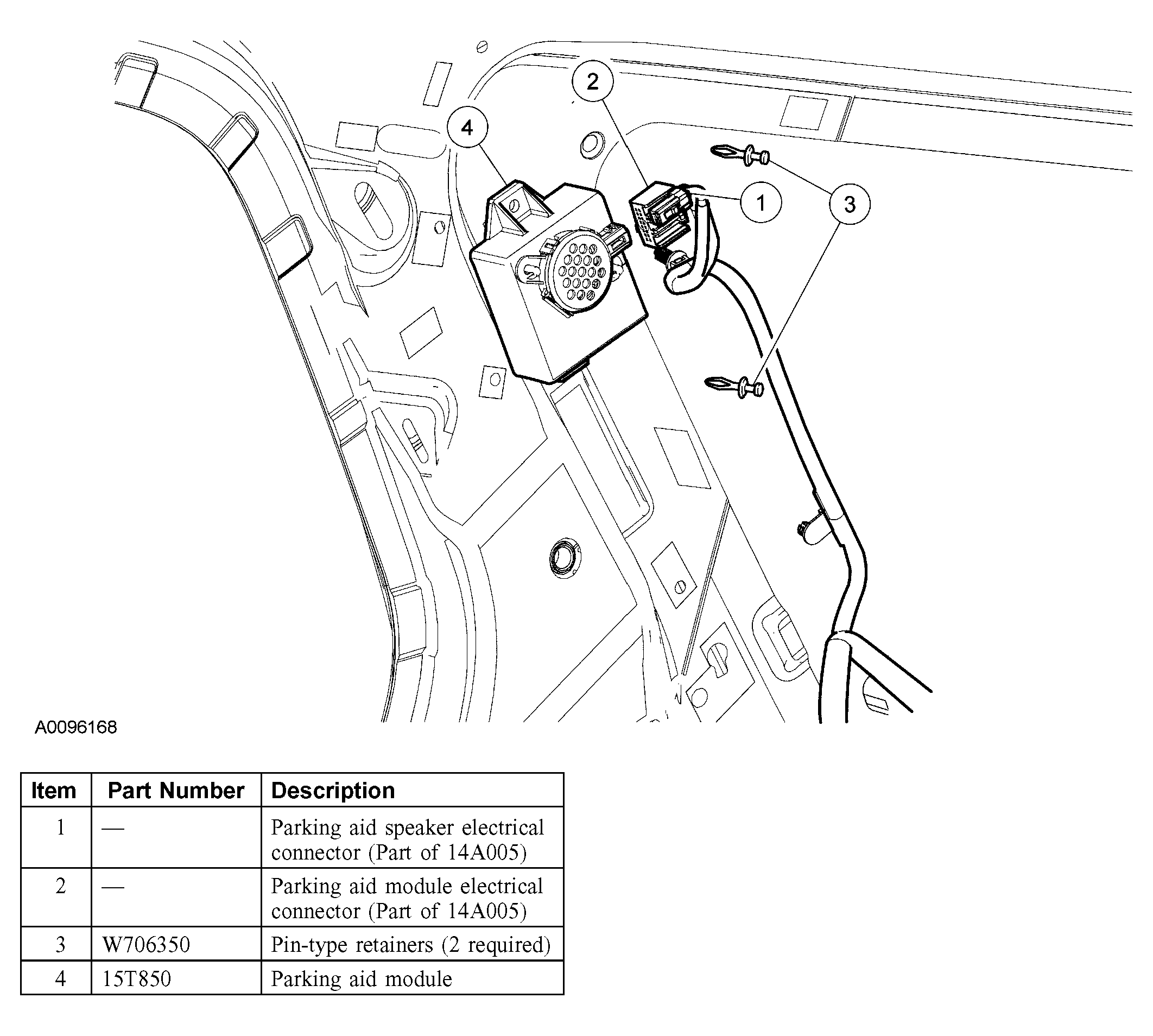 2
4
1
3

A0096168

| Item | Part Number | Description |
|---|---|---|
| 1 | — | Parking aid speaker electrical connector (Part of 14A005) |
| 2 | — | Parking aid module electrical connector (Part of 14A005) |
| 3 | W706350 | Pin-type retainers (2 required) |
| 4 | 15T850 | Parking aid module |