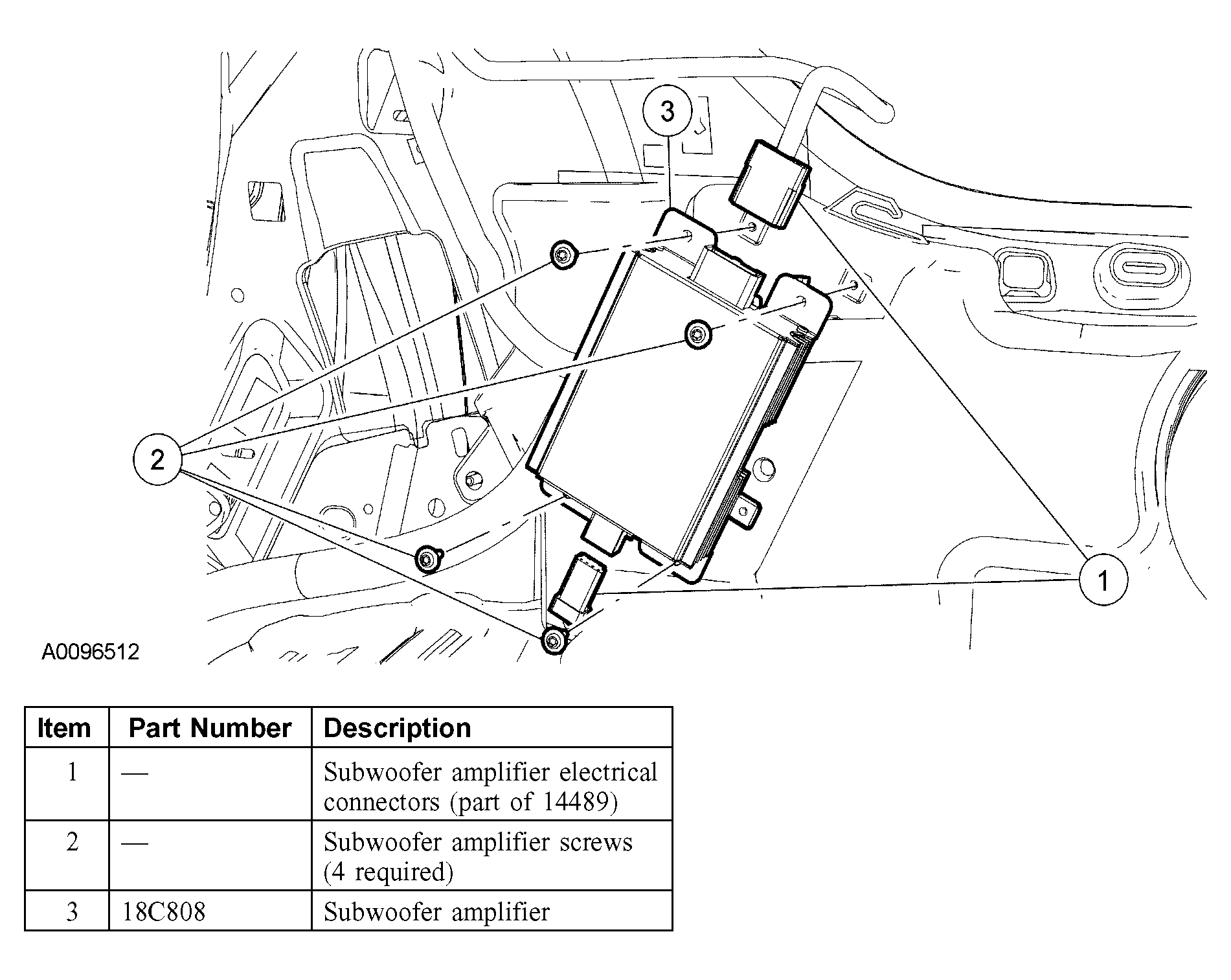 3

2

1

A0096512

| Item | Part Number | Description |
|---|---|---|
| 1 | — | Subwoofer amplifier electrical connectors (part of 14489) |
| 2 | — | Subwoofer amplifier screws (4 required) |
| 3 | 18C808 | Subwoofer amplifier |