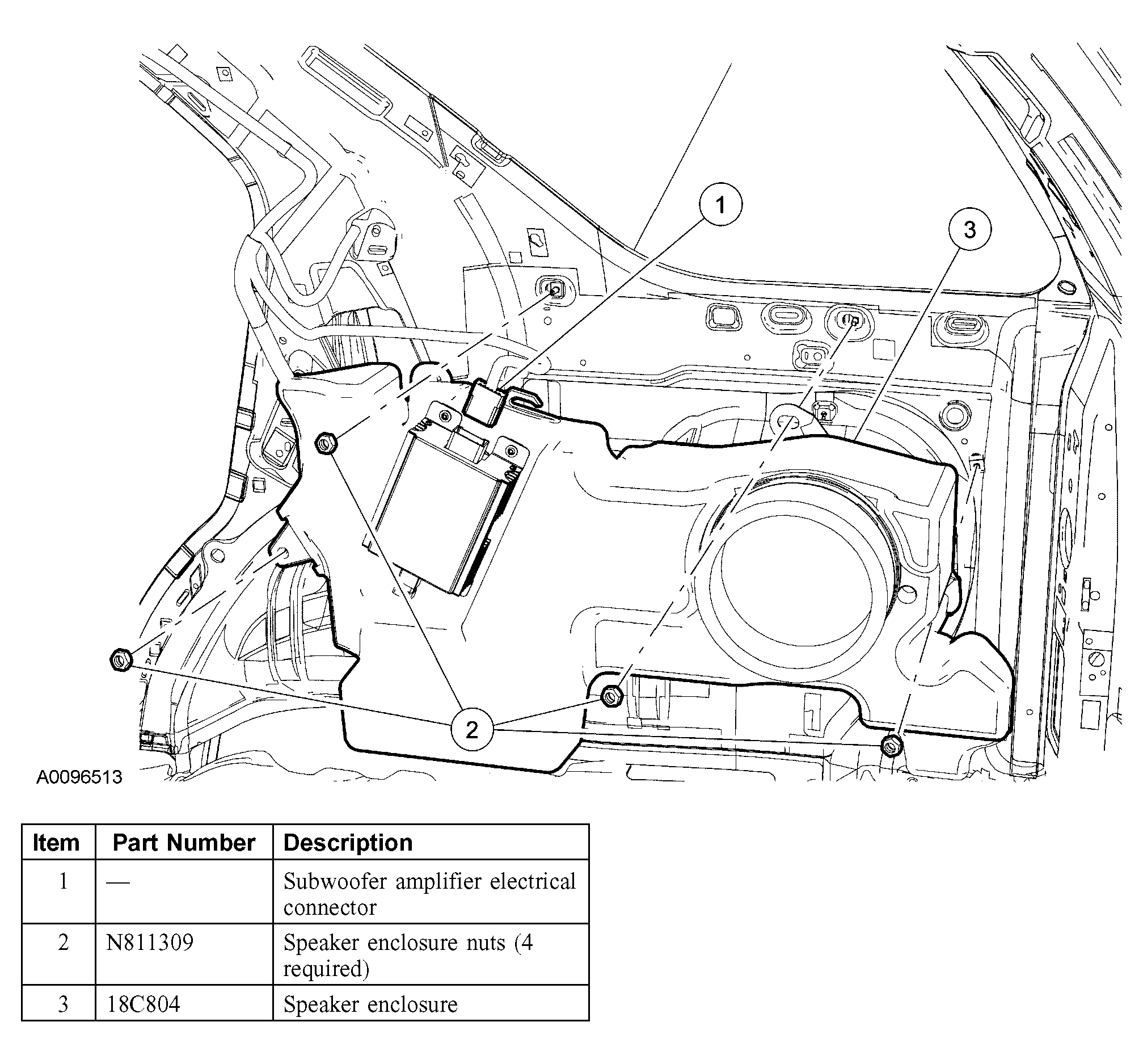 1

3

2

A0096513

| Item | Part Number | Description |
|---|---|---|
| 1 | — | Subwoofer amplifier electrical connector |
| 2 | N811309 | Speaker enclosure nuts (4 required) |
| 3 | 18C804 | Speaker enclosure |