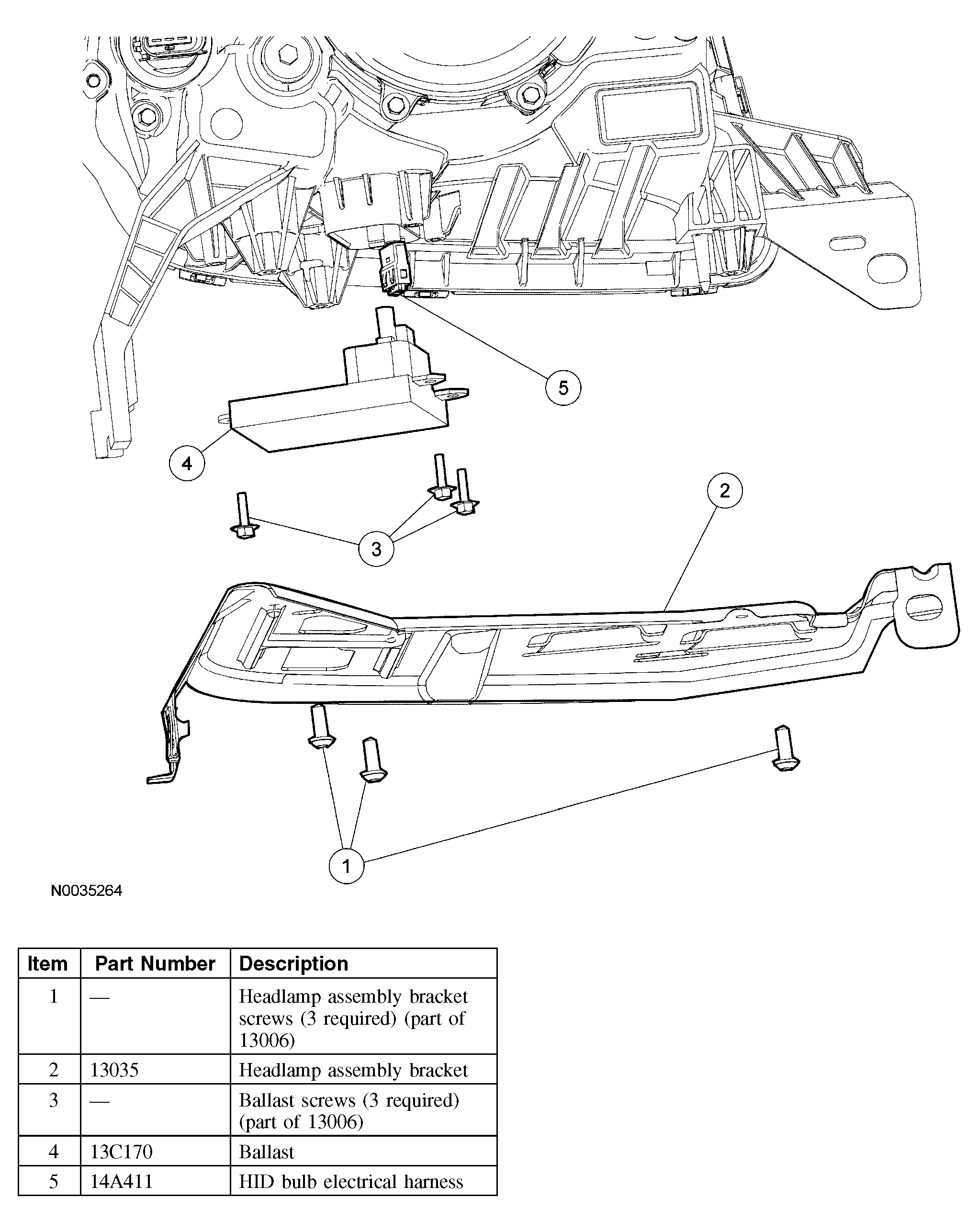 5

4

2

3

1

N0035264

| Item | Part Number | Description |
|---|---|---|
| 1 | — | Headlamp assembly bracket screws (3 required) (part of 13006) |
| 2 | 13035 | Headlamp assembly bracket |
| 3 | — | Ballast screws (3 required) (part of 13006) |
| 4 | 13C170 | Ballast |
| 5 | 14A411 | HID bulb electrical harness |