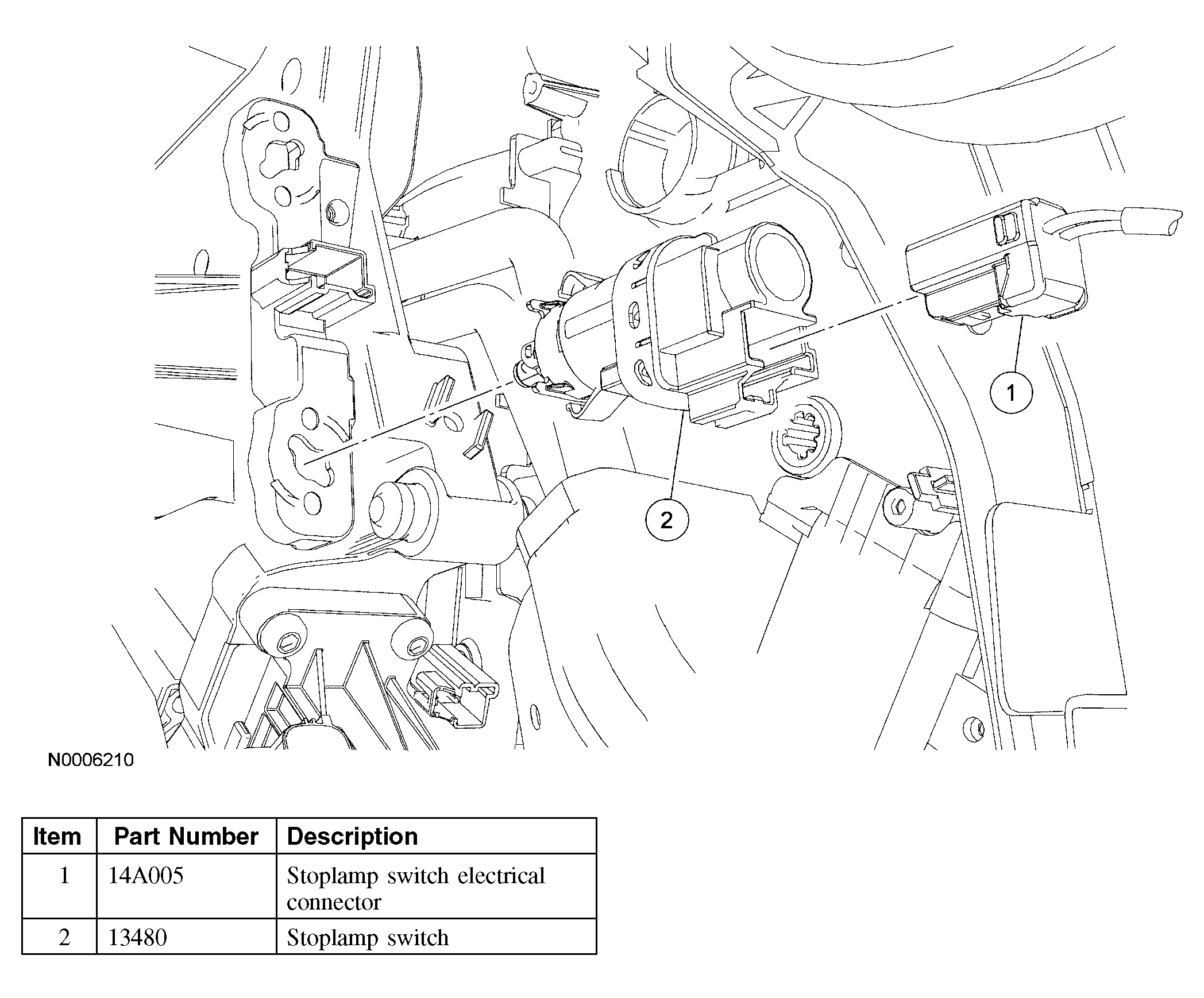 1

2

N0006210

| Item | Part Number | Description |
|---|---|---|
| 1 | 14A005 | Stoplamp switch electrical connector |
| 2 | 13480 | Stoplamp switch |