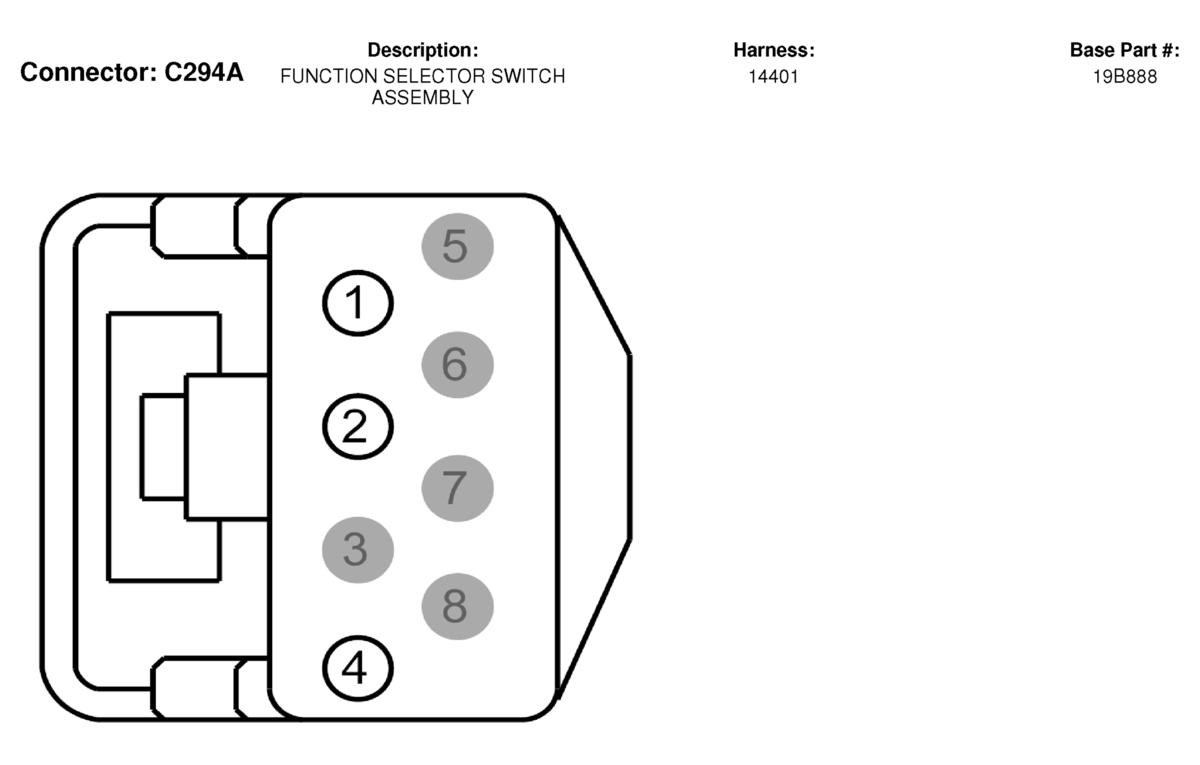 Connector: C294A

Description:
FUNCTION SELECTOR SWITCH ASSEMBLY

Harness:
14401

Base Part #:
19B888

5
1
6
2
7
3
8
4