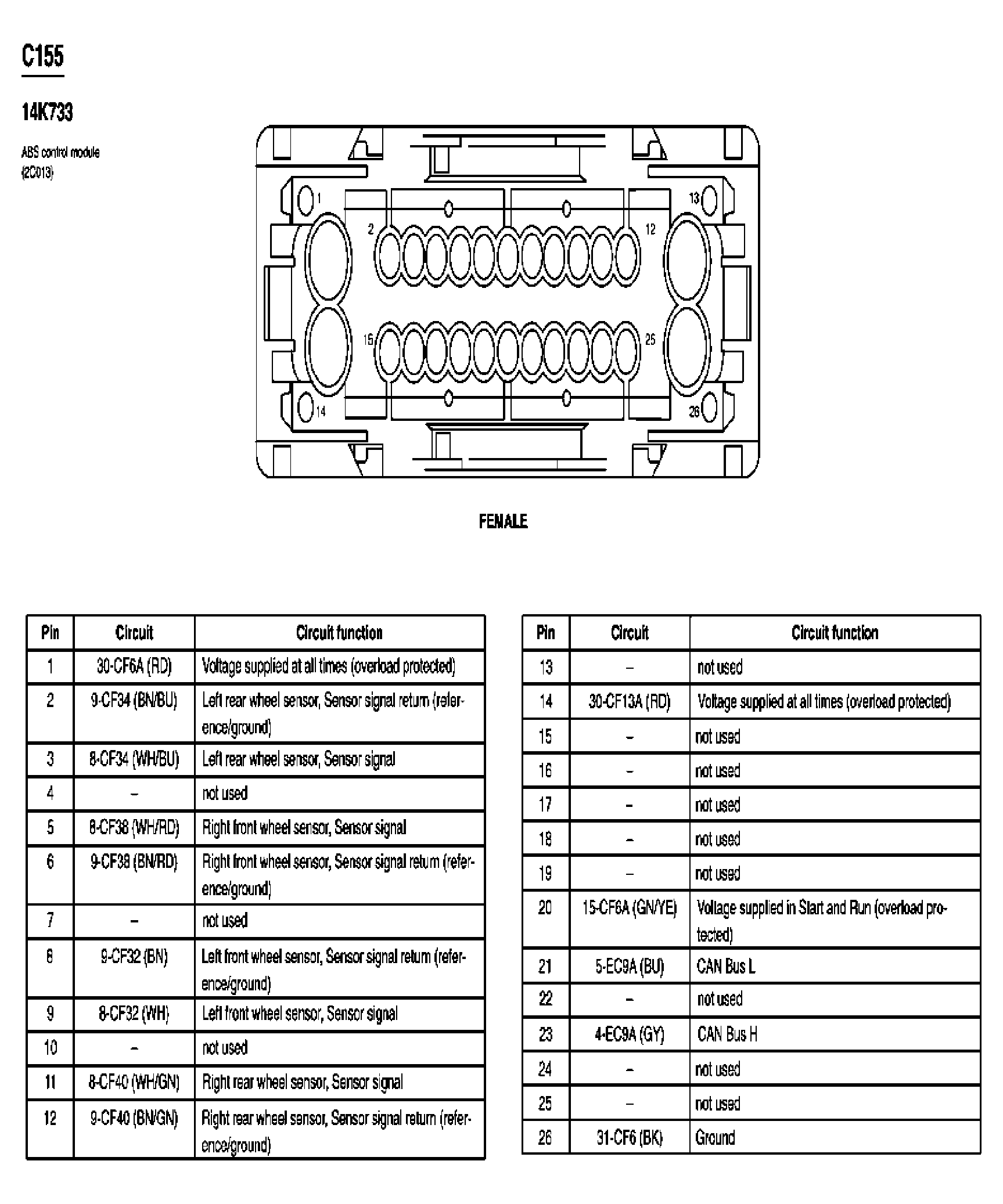 C155

14K733

ABS control module
(2C013)

1

13

2

12

15

25

14

26

FEMALE

| Pin | Circuit | Circuit function |
|---|---|---|
| 1 | 30-CF6A (RD) | Voltage supplied at all times (overload protected) |
| 2 | 9-CF34 (BN/BU) | Left rear wheel sensor, Sensor signal return (reference/ground) |
| 3 | 8-CF34 (WH/BU) | Left rear wheel sensor, Sensor signal |
| 4 | – | not used |
| 5 | 8-CF38 (WH/RD) | Right front wheel sensor, Sensor signal |
| 6 | 9-CF38 (BN/RD) | Right front wheel sensor, Sensor signal return (reference/ground) |
| 7 | – | not used |
| 8 | 9-CF32 (BN) | Left front wheel sensor, Sensor signal return (reference/ground) |
| 9 | 8-CF32 (WH) | Left front wheel sensor, Sensor signal |
| 10 | – | not used |
| 11 | 8-CF40 (WH/GN) | Right rear wheel sensor, Sensor signal |
| 12 | 9-CF40 (BN/GN) | Right rear wheel sensor, Sensor signal return (reference/ground) |

| Pin | Circuit | Circuit function |
|---|---|---|
| 13 | – | not used |
| 14 | 30-CF13A (RD) | Voltage supplied at all times (overload protected) |
| 15 | – | not used |
| 16 | – | not used |
| 17 | – | not used |
| 18 | – | not used |
| 19 | – | not used |
| 20 | 15-CF6A (GN/YE) | Voltage supplied in Start and Run (overload protected) |
| 21 | 5-EC9A (BU) | CAN Bus L |
| 22 | – | not used |
| 23 | 4-EC9A (GY) | CAN Bus H |
| 24 | – | not used |
| 25 | – | not used |
| 26 | 31-CF6 (BK) | Ground |