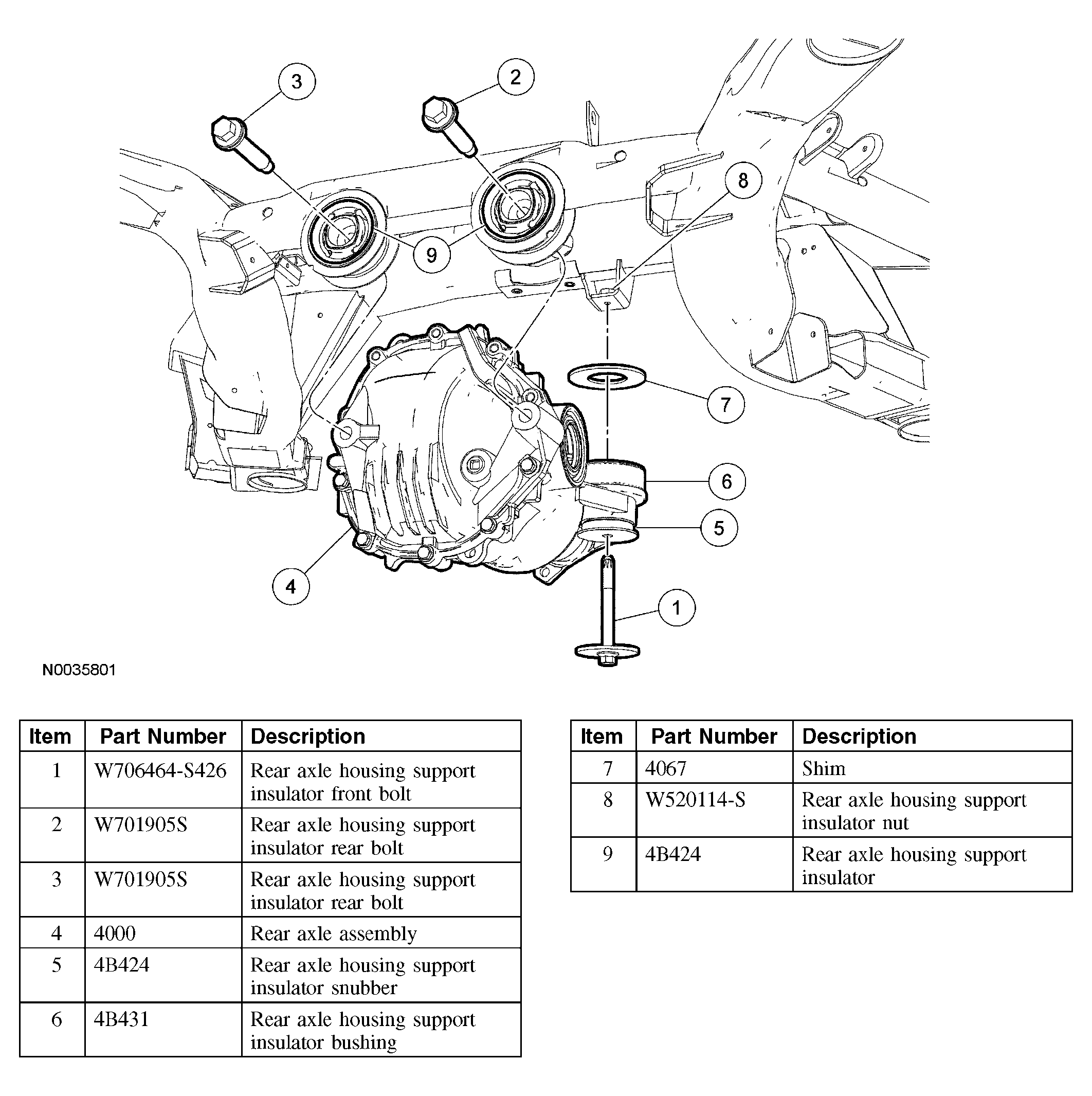 3
2
8
9
7
6
5
4
1

N0035801

| Item | Part Number | Description |
|---|---|---|
| 1 | W706464-S426 | Rear axle housing support insulator front bolt |
| 2 | W701905S | Rear axle housing support insulator rear bolt |
| 3 | W701905S | Rear axle housing support insulator rear bolt |
| 4 | 4000 | Rear axle assembly |
| 5 | 4B424 | Rear axle housing support insulator snubber |
| 6 | 4B431 | Rear axle housing support insulator bushing |

| Item | Part Number | Description |
|---|---|---|
| 7 | 4067 | Shim |
| 8 | W520114-S | Rear axle housing support insulator nut |
| 9 | 4B424 | Rear axle housing support insulator |