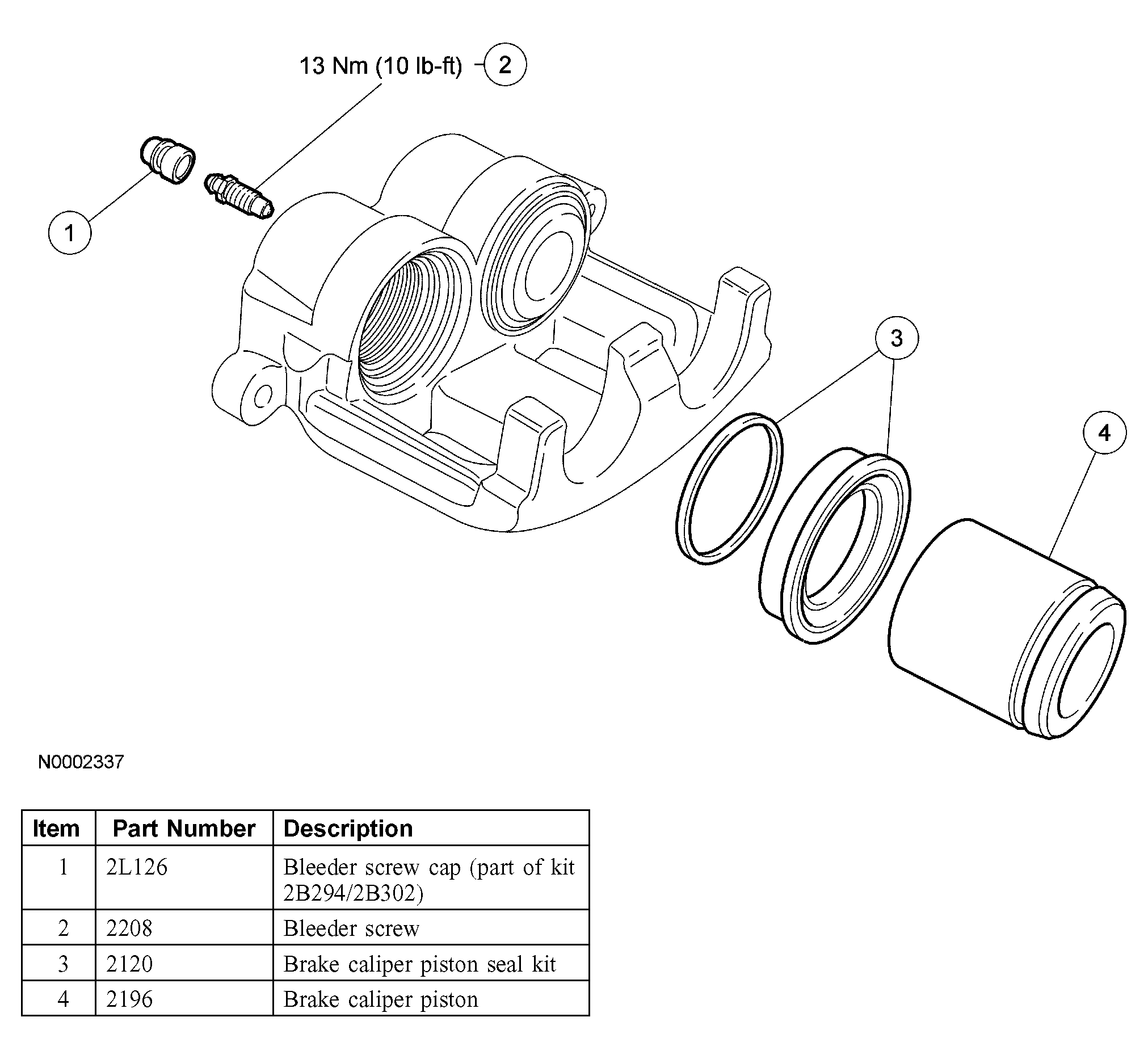 13 Nm (10 lb-ft) 2

1

3

4

N0002337

| Item | Part Number | Description |
|---|---|---|
| 1 | 2L126 | Bleeder screw cap (part of kit 2B294/2B302) |
| 2 | 2208 | Bleeder screw |
| 3 | 2120 | Brake caliper piston seal kit |
| 4 | 2196 | Brake caliper piston |