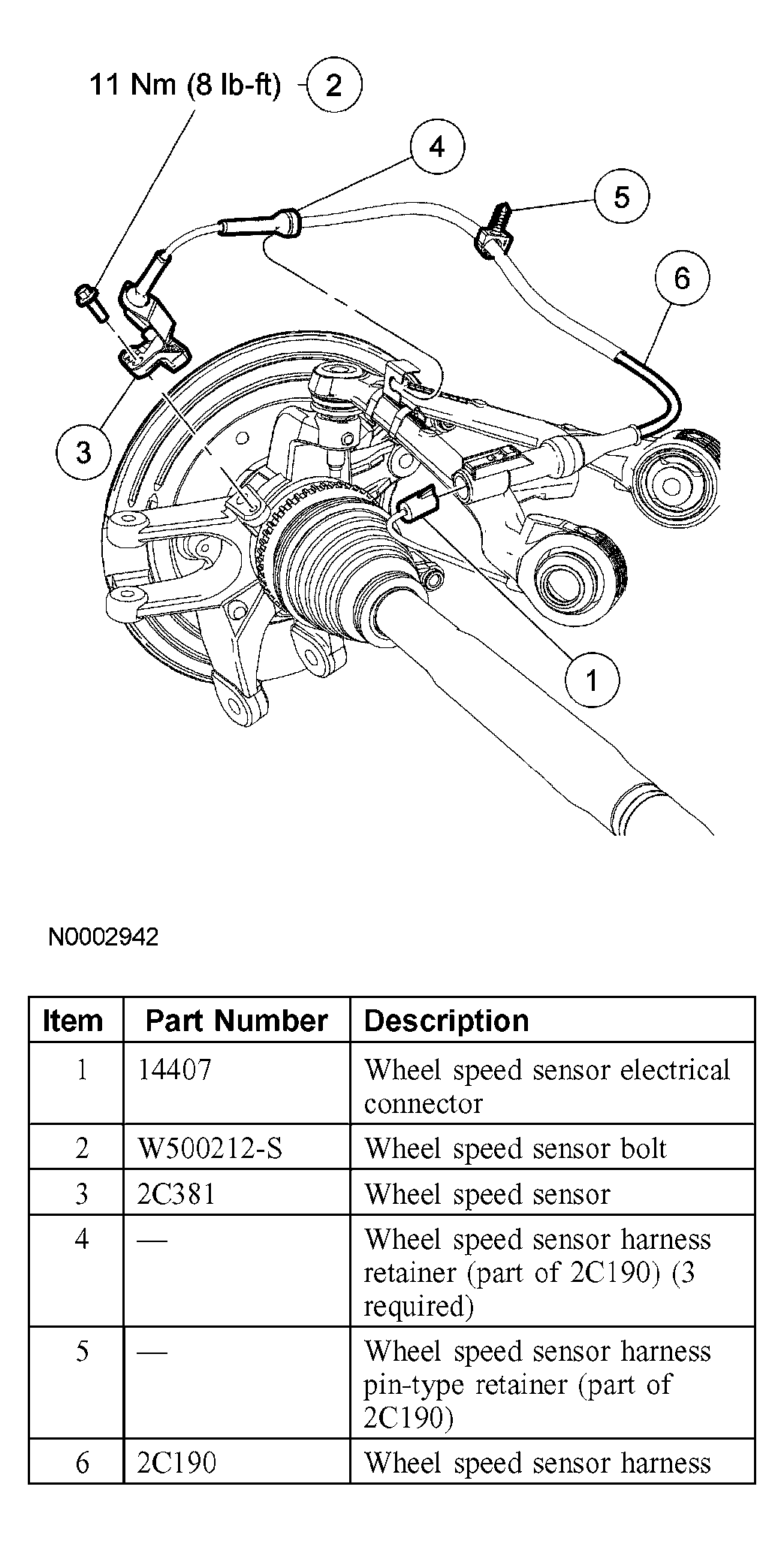 11 Nm (8 lb-ft) 2

4

5

6

3

1

N0002942

| Item | Part Number | Description |
|---|---|---|
| 1 | 14407 | Wheel speed sensor electrical connector |
| 2 | W500212-S | Wheel speed sensor bolt |
| 3 | 2C381 | Wheel speed sensor |
| 4 | — | Wheel speed sensor harness retainer (part of 2C190) (3 required) |
| 5 | — | Wheel speed sensor harness pin-type retainer (part of 2C190) |
| 6 | 2C190 | Wheel speed sensor harness |