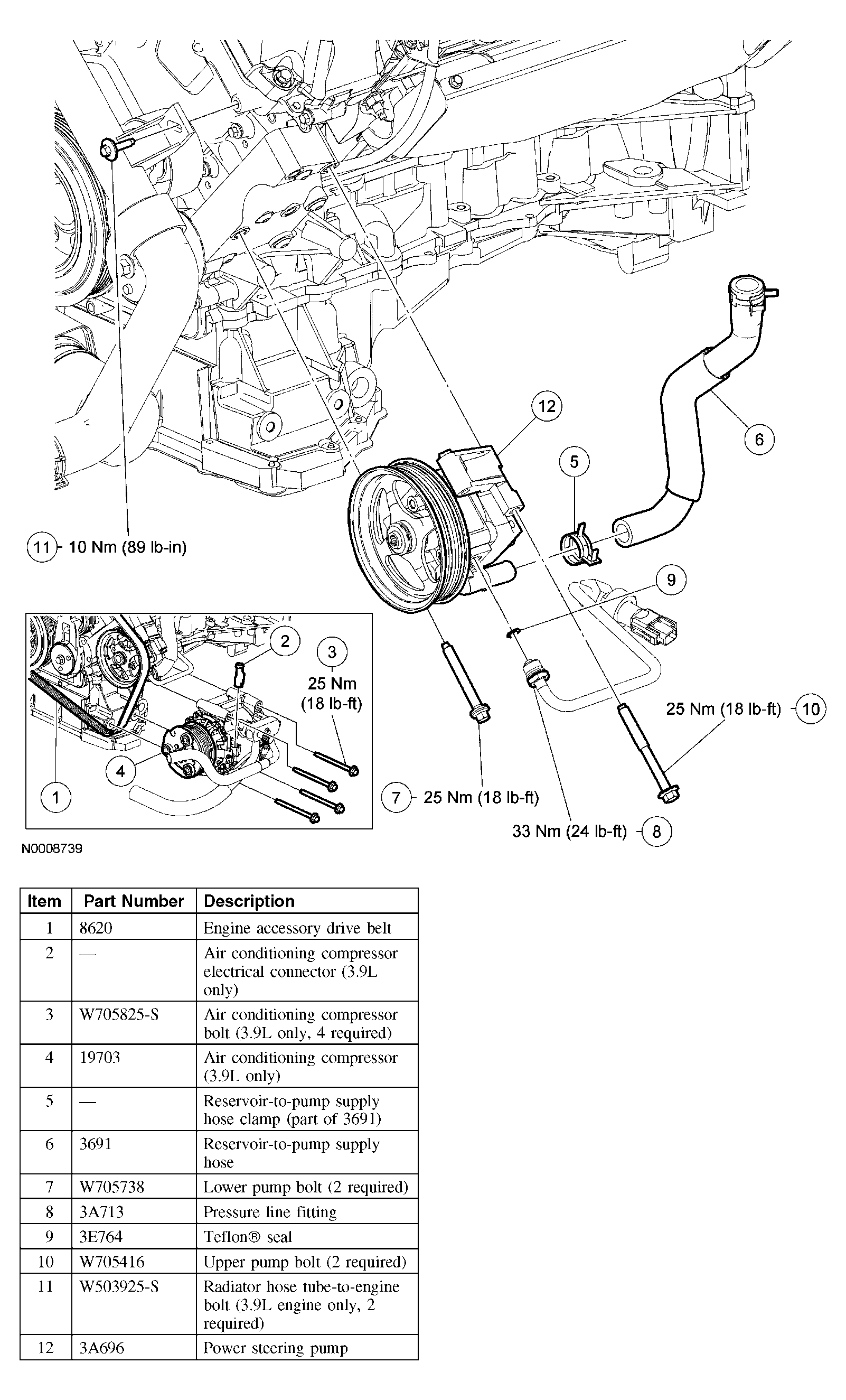 12

6

5

11 10 Nm (89 lb-in)

9

2

3
25 Nm
(18 lb-ft)

25 Nm (18 lb-ft) 10

4

1

7 25 Nm (18 lb-ft)

33 Nm (24 lb-ft) 8

N0008739

| Item | Part Number | Description |
|---|---|---|
| 1 | 8620 | Engine accessory drive belt |
| 2 | — | Air conditioning compressor electrical connector (3.9L only) |
| 3 | W705825-S | Air conditioning compressor bolt (3.9L only, 4 required) |
| 4 | 19703 | Air conditioning compressor (3.9L only) |
| 5 | — | Reservoir-to-pump supply hose clamp (part of 3691) |
| 6 | 3691 | Reservoir-to-pump supply hose |
| 7 | W705738 | Lower pump bolt (2 required) |
| 8 | 3A713 | Pressure line fitting |
| 9 | 3E764 | Teflon® seal |
| 10 | W705416 | Upper pump bolt (2 required) |
| 11 | W503925-S | Radiator hose tube-to-engine bolt (3.9L engine only, 2 required) |
| 12 | 3A696 | Power steering pump |