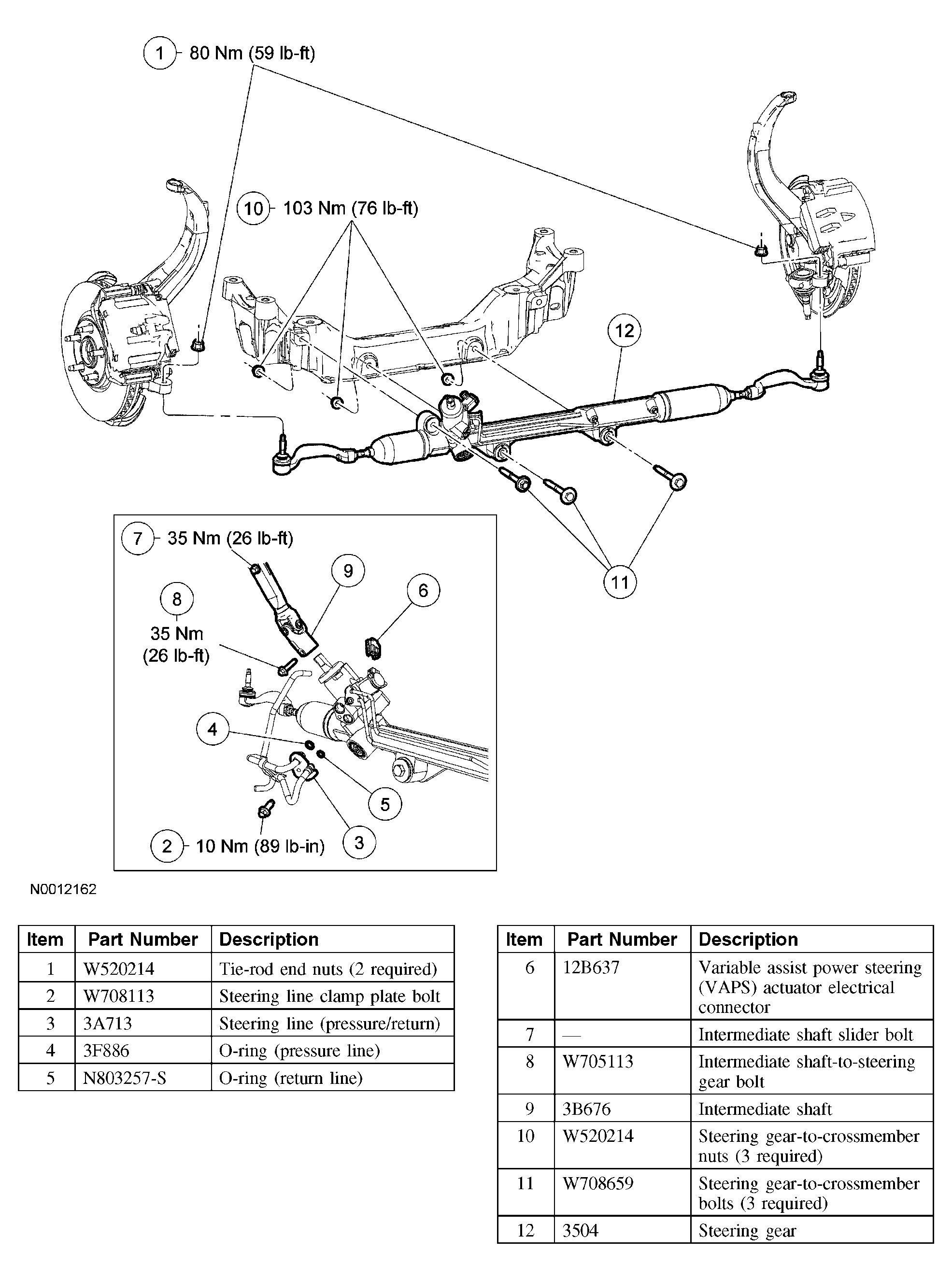 1 80 Nm (59 lb-ft)

10 103 Nm (76 lb-ft)

12

11

7 35 Nm (26 lb-ft)

9

6

8
35 Nm
(26 lb-ft)

4

5

2 10 Nm (89 lb-in)

3

N0012162

| Item | Part Number | Description |
|---|---|---|
| 1 | W520214 | Tie-rod end nuts (2 required) |
| 2 | W708113 | Steering line clamp plate bolt |
| 3 | 3A713 | Steering line (pressure/return) |
| 4 | 3F886 | O-ring (pressure line) |
| 5 | N803257-S | O-ring (return line) |

| Item | Part Number | Description |
|---|---|---|
| 6 | 12B637 | Variable assist power steering (VAPS) actuator electrical connector |
| 7 | — | Intermediate shaft slider bolt |
| 8 | W705113 | Intermediate shaft-to-steering gear bolt |
| 9 | 3B676 | Intermediate shaft |
| 10 | W520214 | Steering gear-to-crossmember nuts (3 required) |
| 11 | W708659 | Steering gear-to-crossmember bolts (3 required) |
| 12 | 3504 | Steering gear |