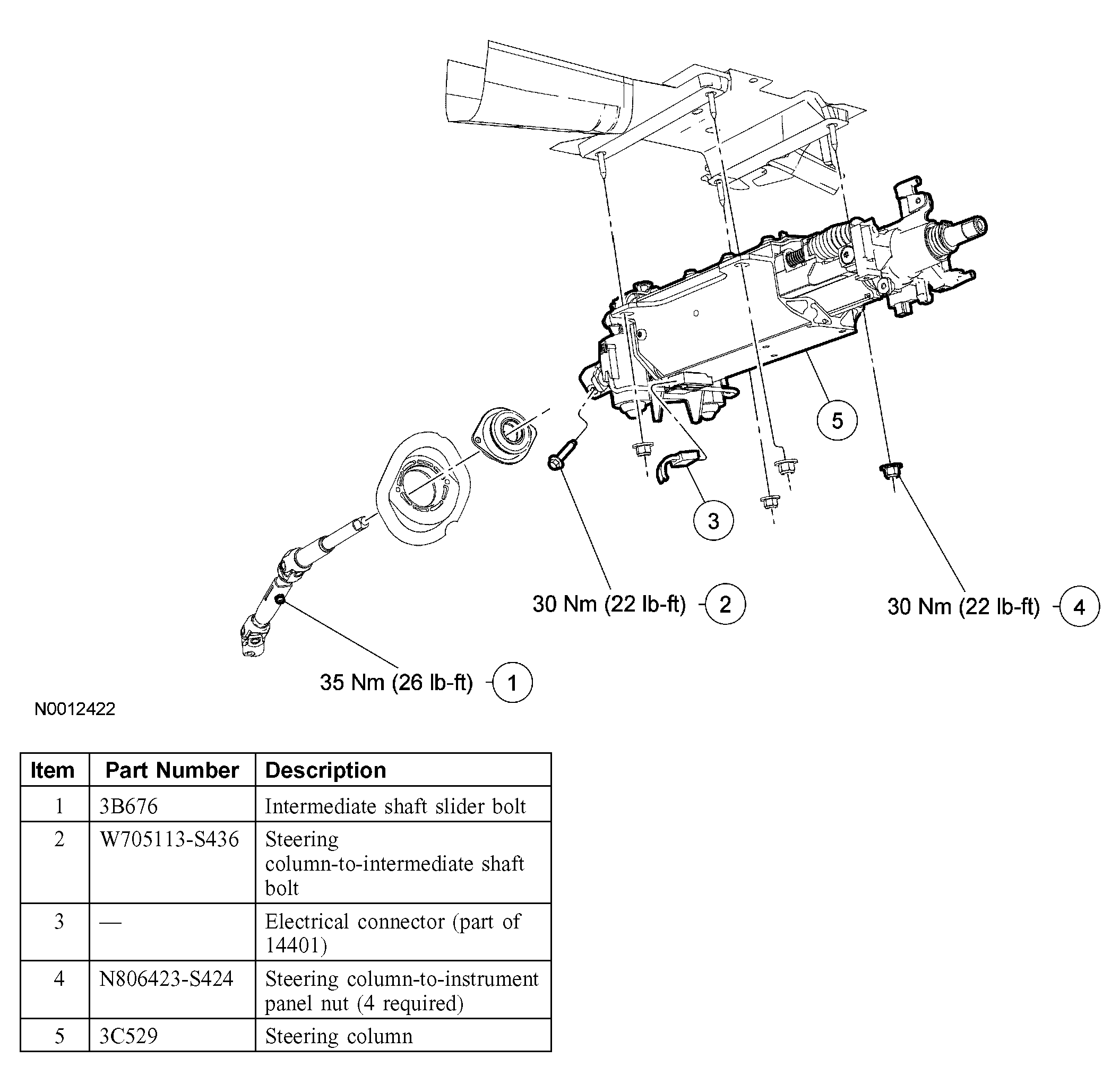 5

3

30 Nm (22 lb-ft) 2

30 Nm (22 lb-ft) 4

35 Nm (26 lb-ft) 1

N0012422

| Item | Part Number | Description |
|---|---|---|
| 1 | 3B676 | Intermediate shaft slider bolt |
| 2 | W705113-S436 | Steering column-to-intermediate shaft bolt |
| 3 | — | Electrical connector (part of 14401) |
| 4 | N806423-S424 | Steering column-to-instrument panel nut (4 required) |
| 5 | 3C529 | Steering column |