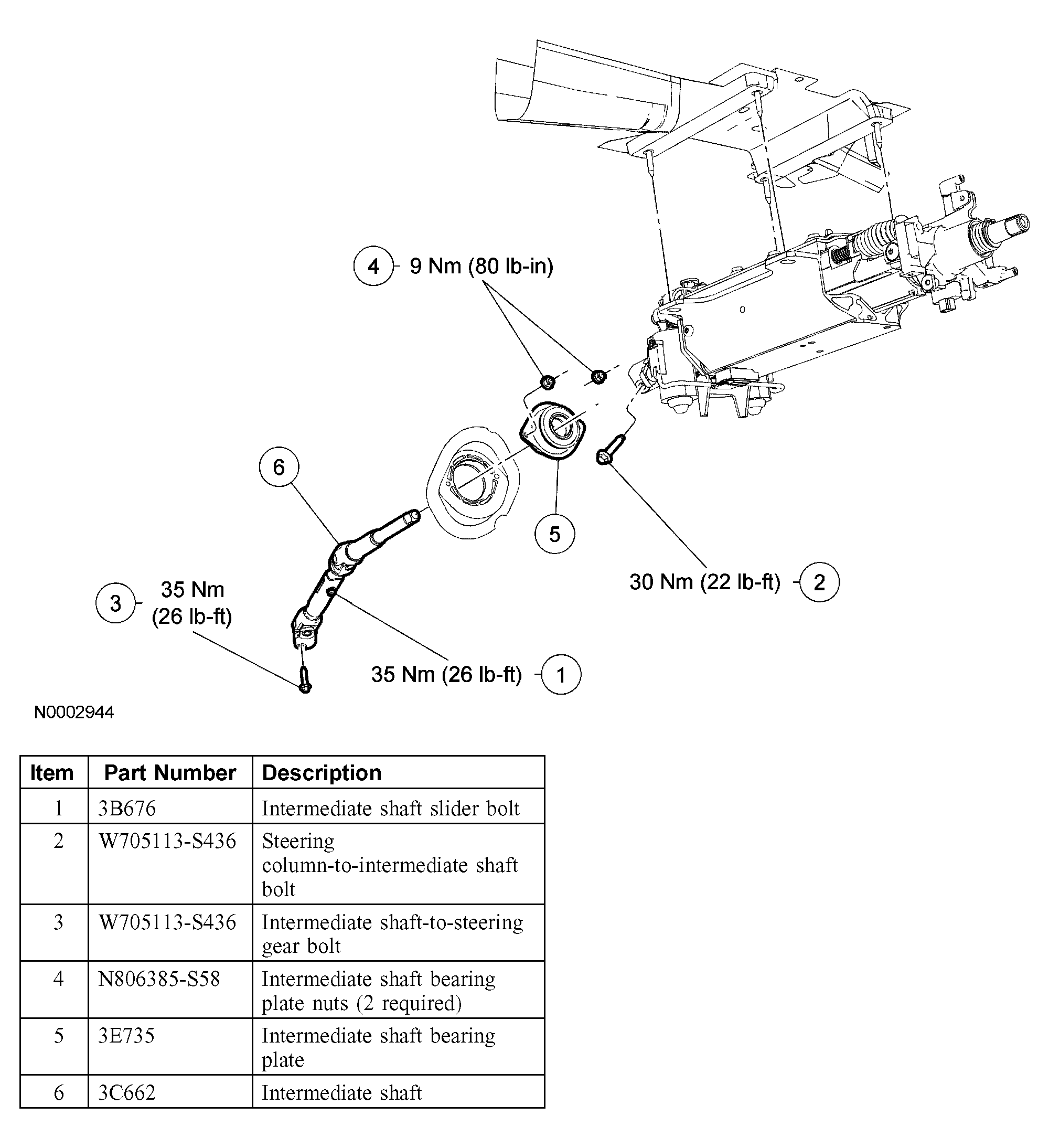 4 9 Nm (80 lb-in)

6

5

30 Nm (22 lb-ft) 2

3 35 Nm (26 lb-ft)

35 Nm (26 lb-ft) 1

N0002944

| Item | Part Number | Description |
|---|---|---|
| 1 | 3B676 | Intermediate shaft slider bolt |
| 2 | W705113-S436 | Steering column-to-intermediate shaft bolt |
| 3 | W705113-S436 | Intermediate shaft-to-steering gear bolt |
| 4 | N806385-S58 | Intermediate shaft bearing plate nuts (2 required) |
| 5 | 3E735 | Intermediate shaft bearing plate |
| 6 | 3C662 | Intermediate shaft |