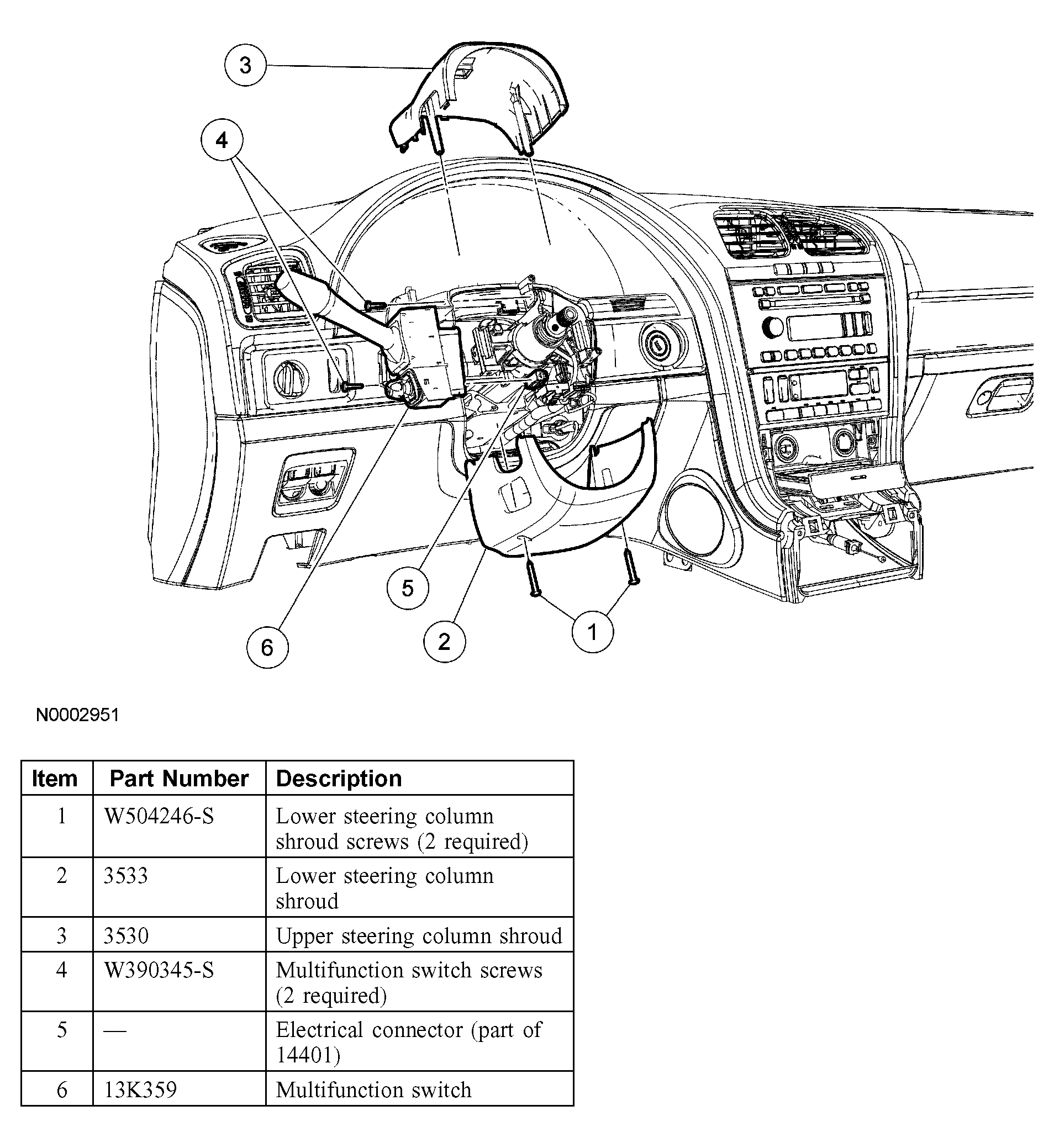 3

4

5

6

2

1

N0002951

| Item | Part Number | Description |
|---|---|---|
| 1 | W504246-S | Lower steering column shroud screws (2 required) |
| 2 | 3533 | Lower steering column shroud |
| 3 | 3530 | Upper steering column shroud |
| 4 | W390345-S | Multifunction switch screws (2 required) |
| 5 | — | Electrical connector (part of 14401) |
| 6 | 13K359 | Multifunction switch |