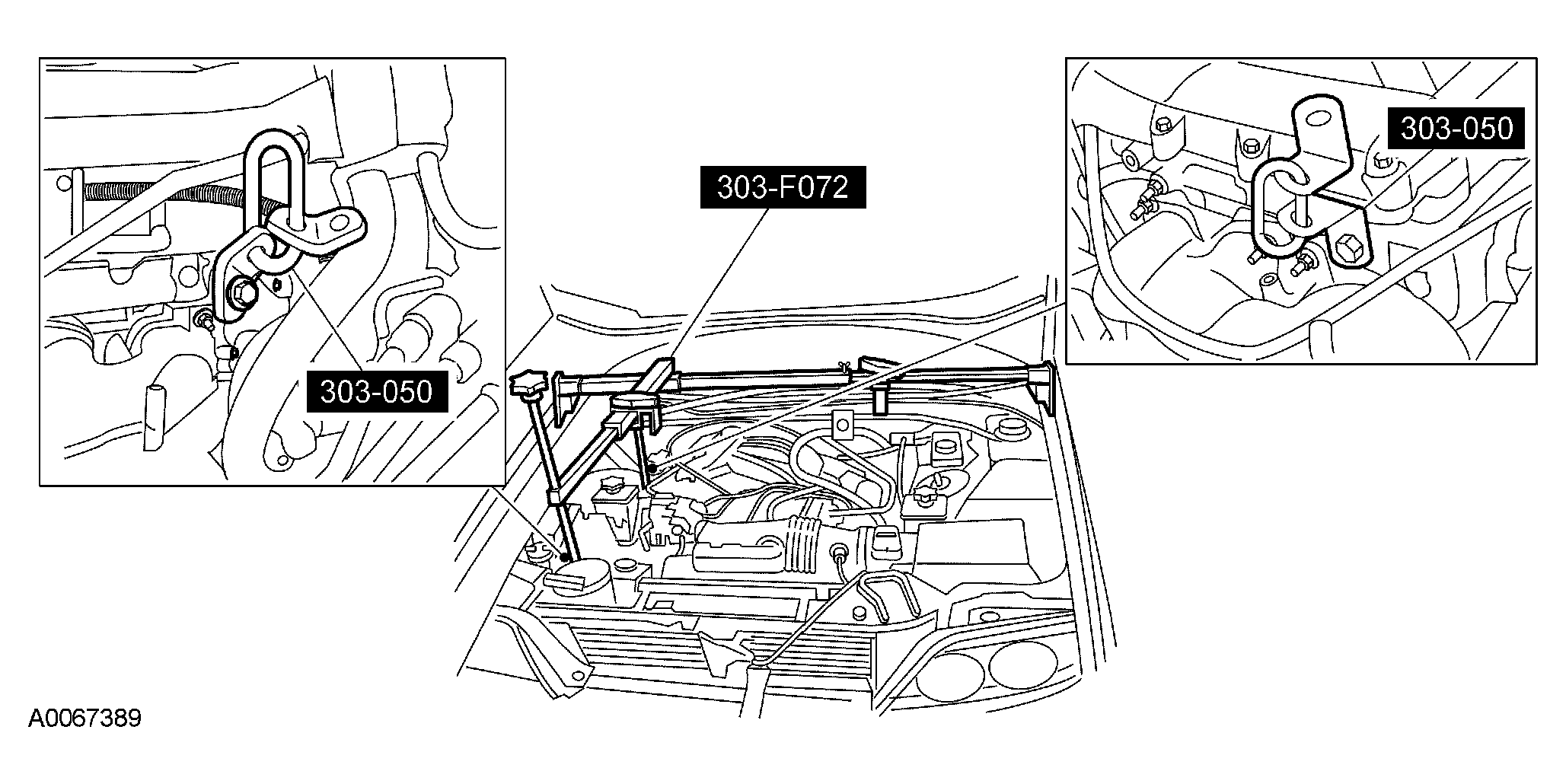 303-050

303-F072

303-050

A0067389