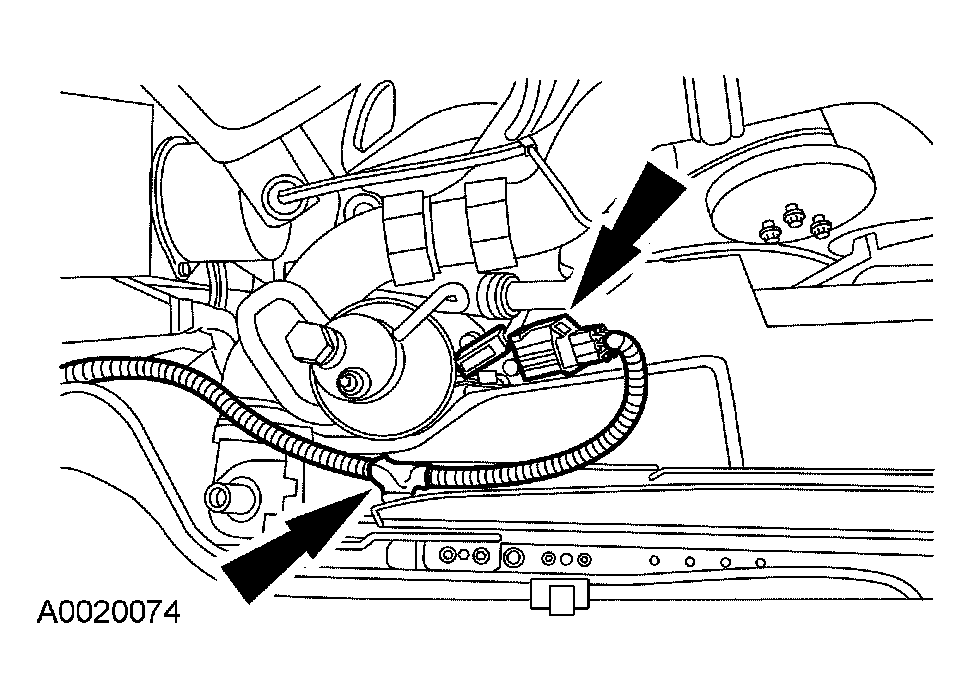 A0020074