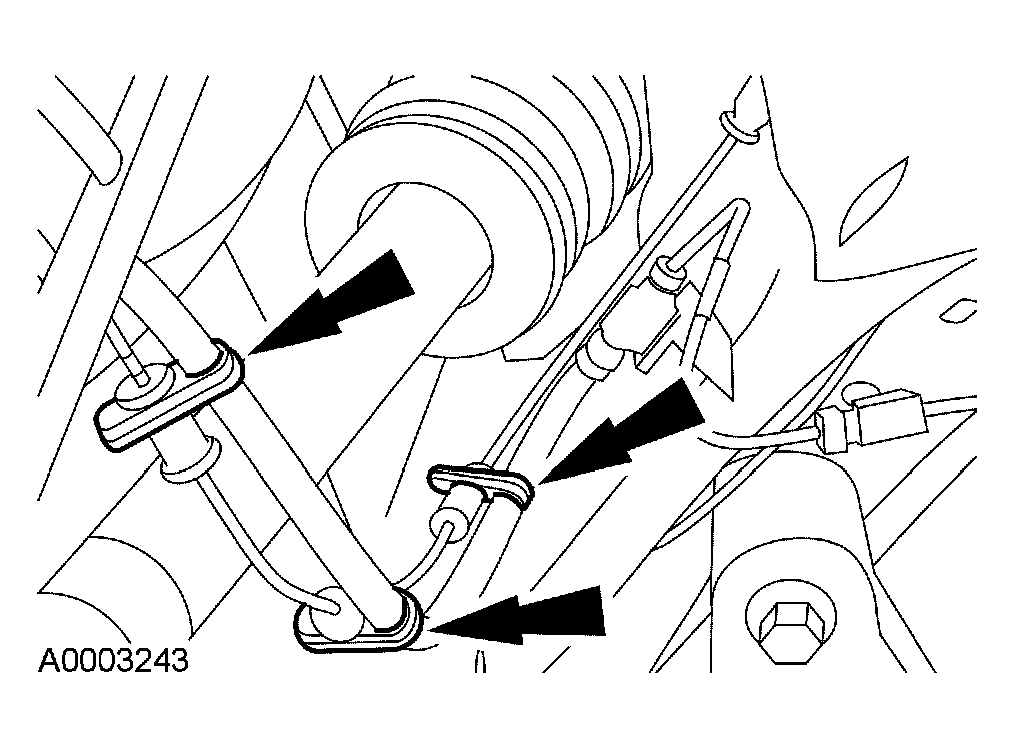 A0003243