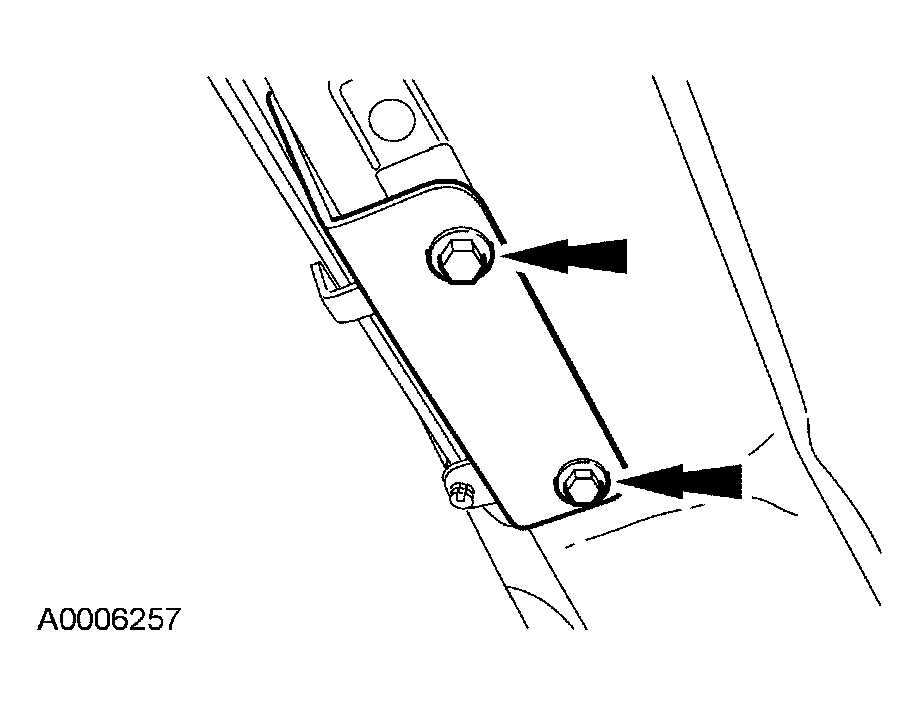 A0006257