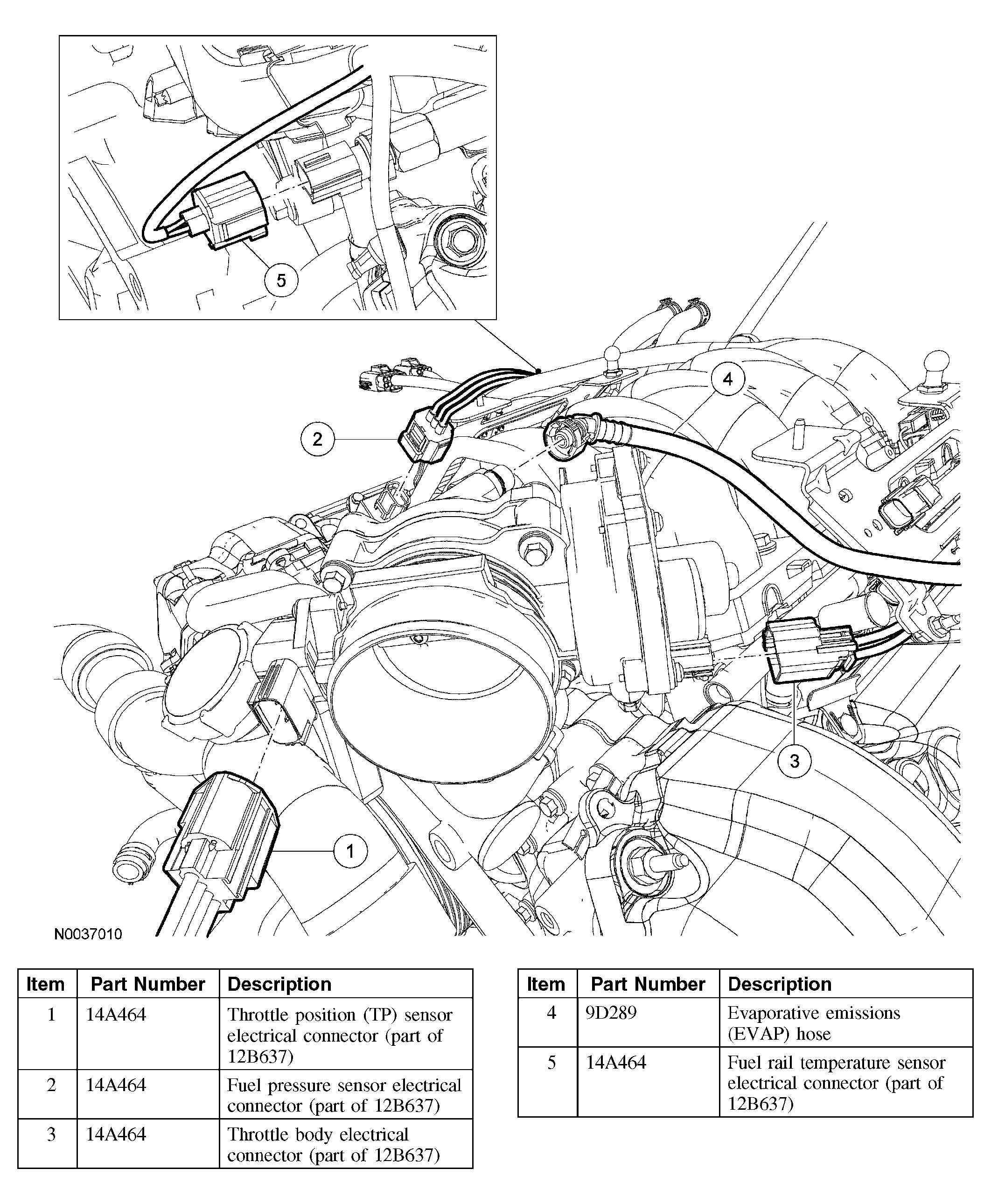 5

4

2

3

1

N0037010

| Item | Part Number | Description |
|---|---|---|
| 1 | 14A464 | Throttle position (TP) sensor electrical connector (part of 12B637) |
| 2 | 14A464 | Fuel pressure sensor electrical connector (part of 12B637) |
| 3 | 14A464 | Throttle body electrical connector (part of 12B637) |

| Item | Part Number | Description |
|---|---|---|
| 4 | 9D289 | Evaporative emissions (EVAP) hose |
| 5 | 14A464 | Fuel rail temperature sensor electrical connector (part of 12B637) |