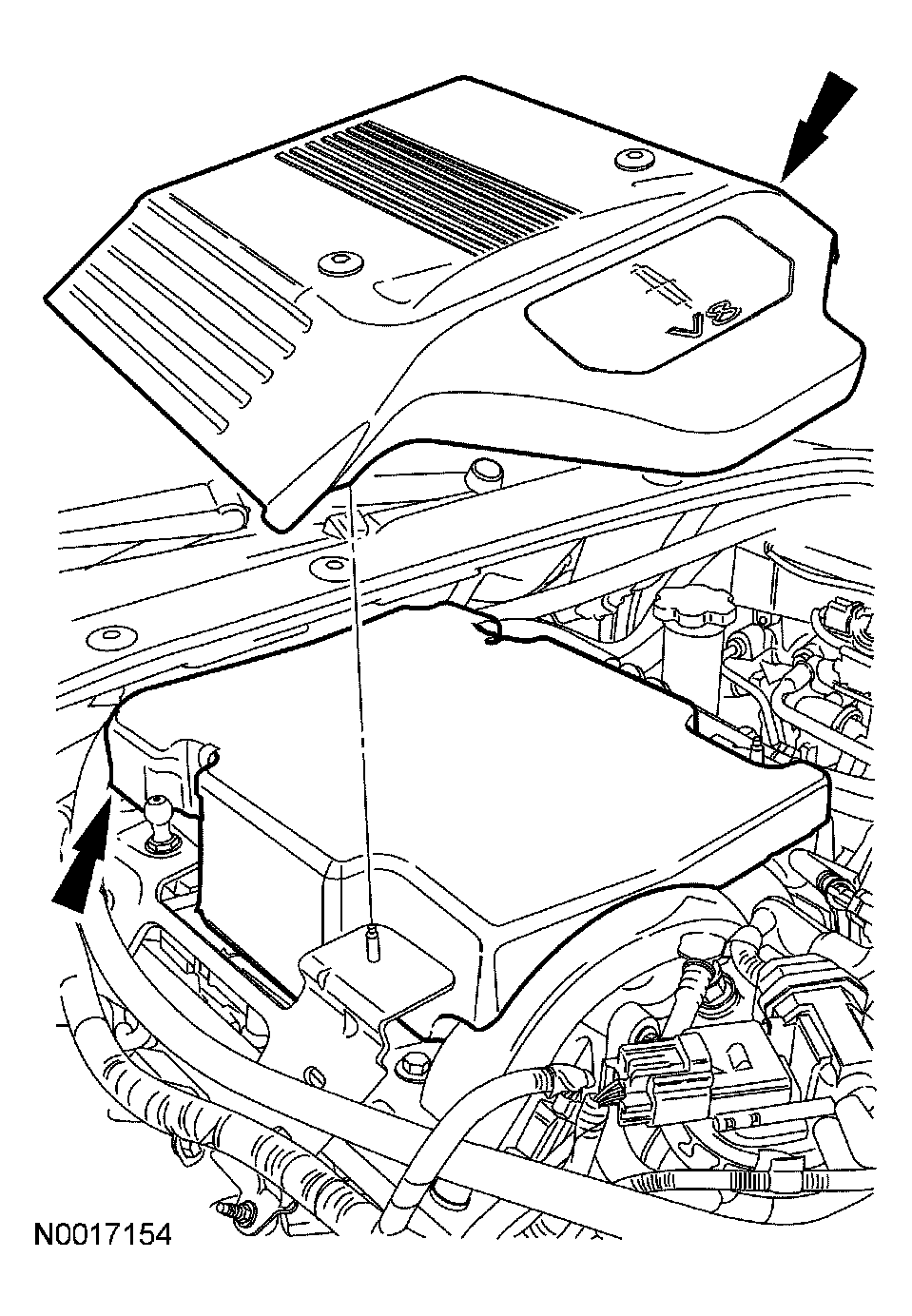 V8

N0017154