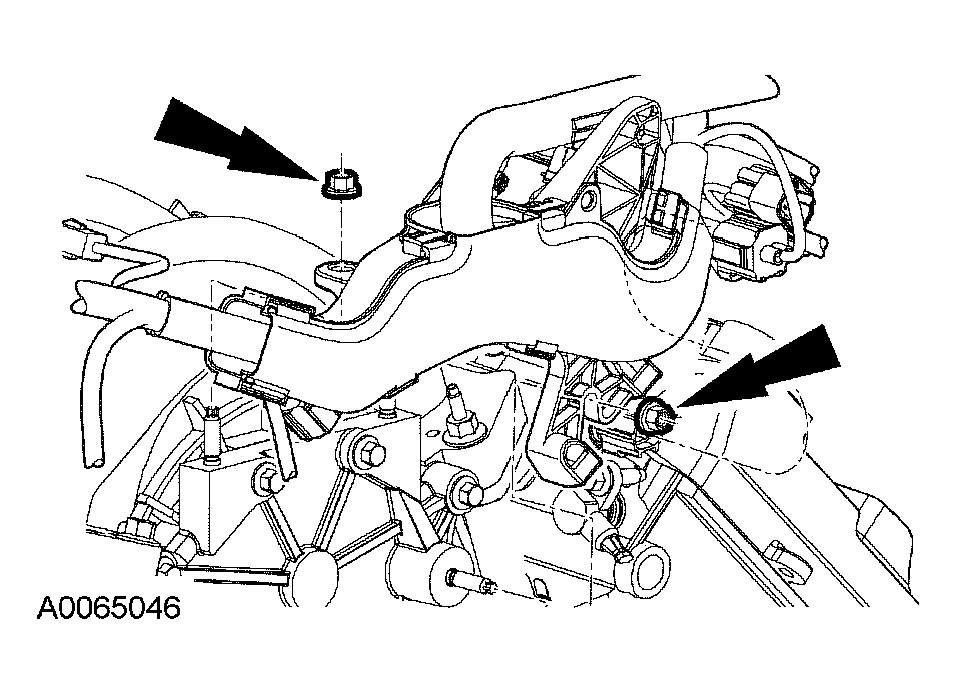 A0065046