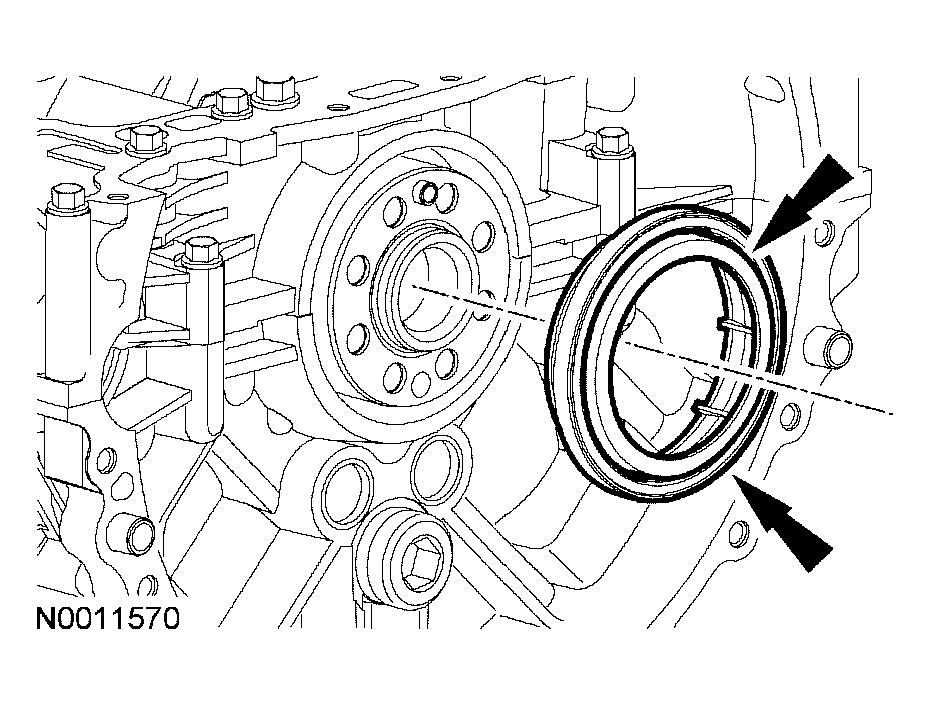 N0011570