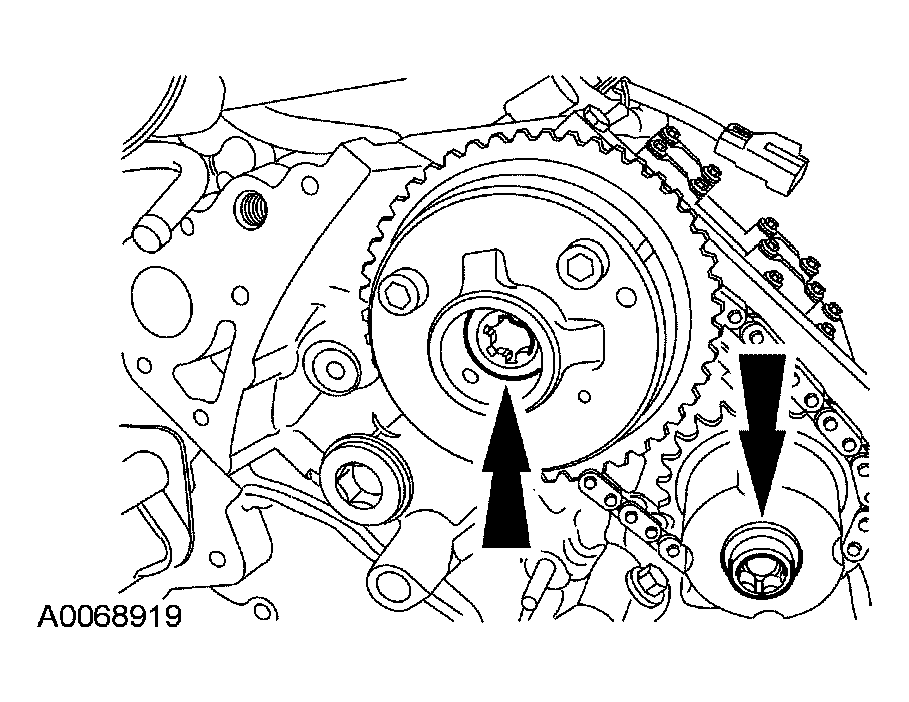 A0068919