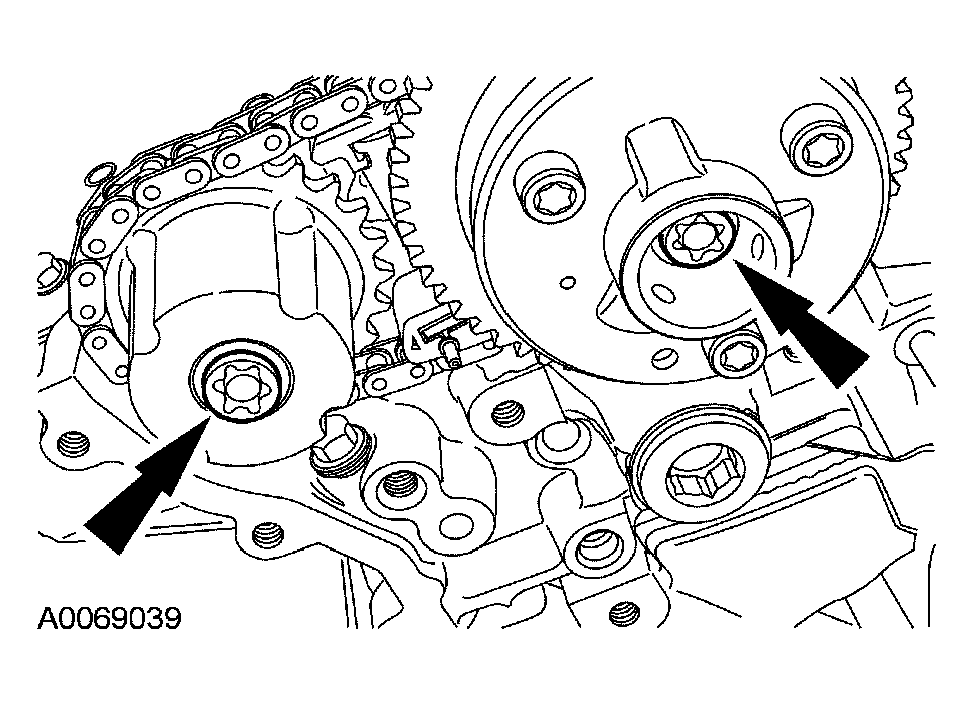 A0069039