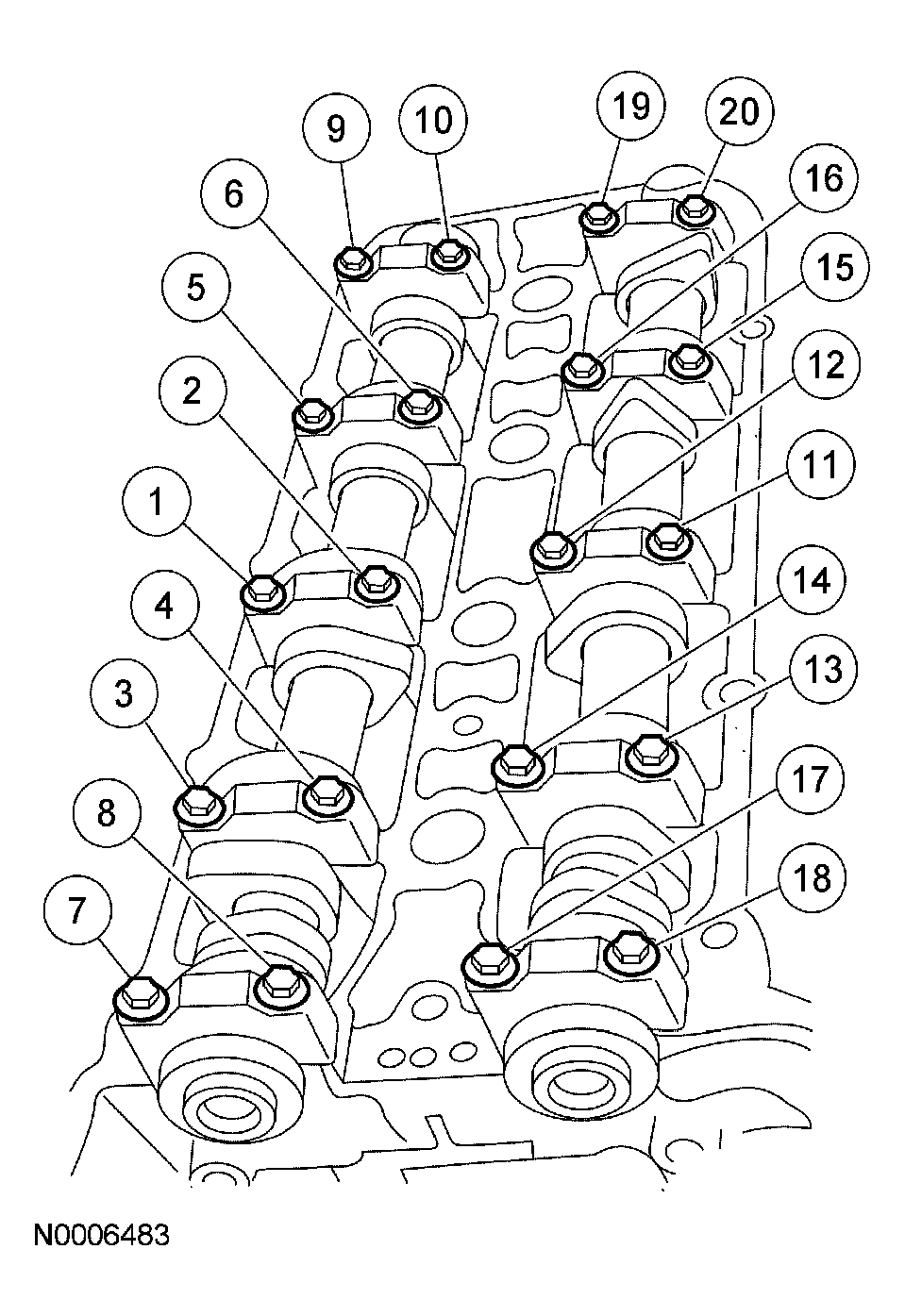 9
10
19
20
6
16
5
15
2
12
1
11
4
14
3
13
8
17
7
18
N0006483