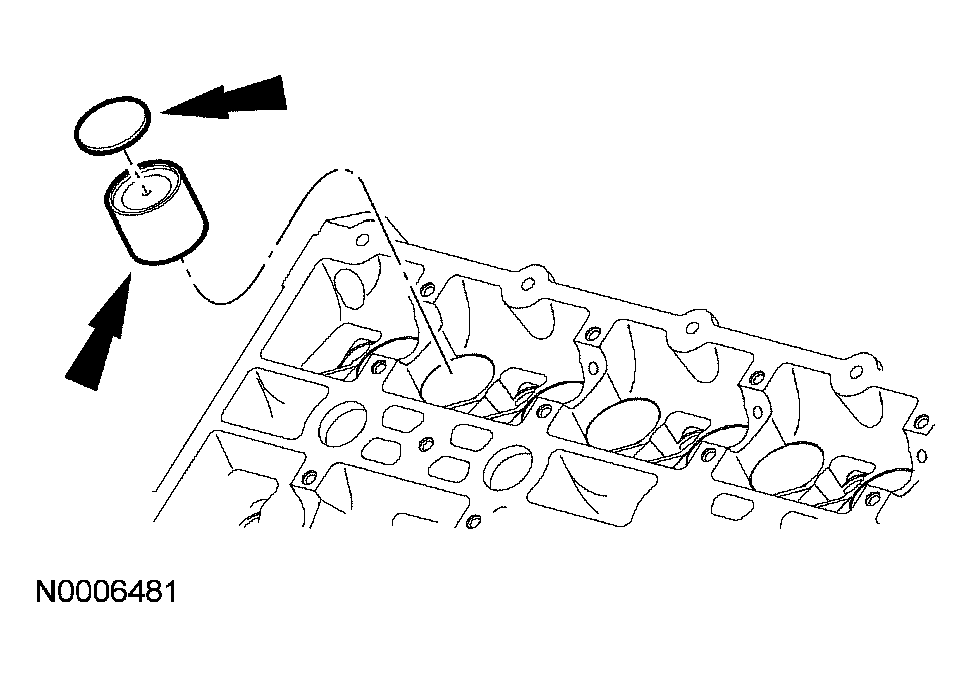 N0006481