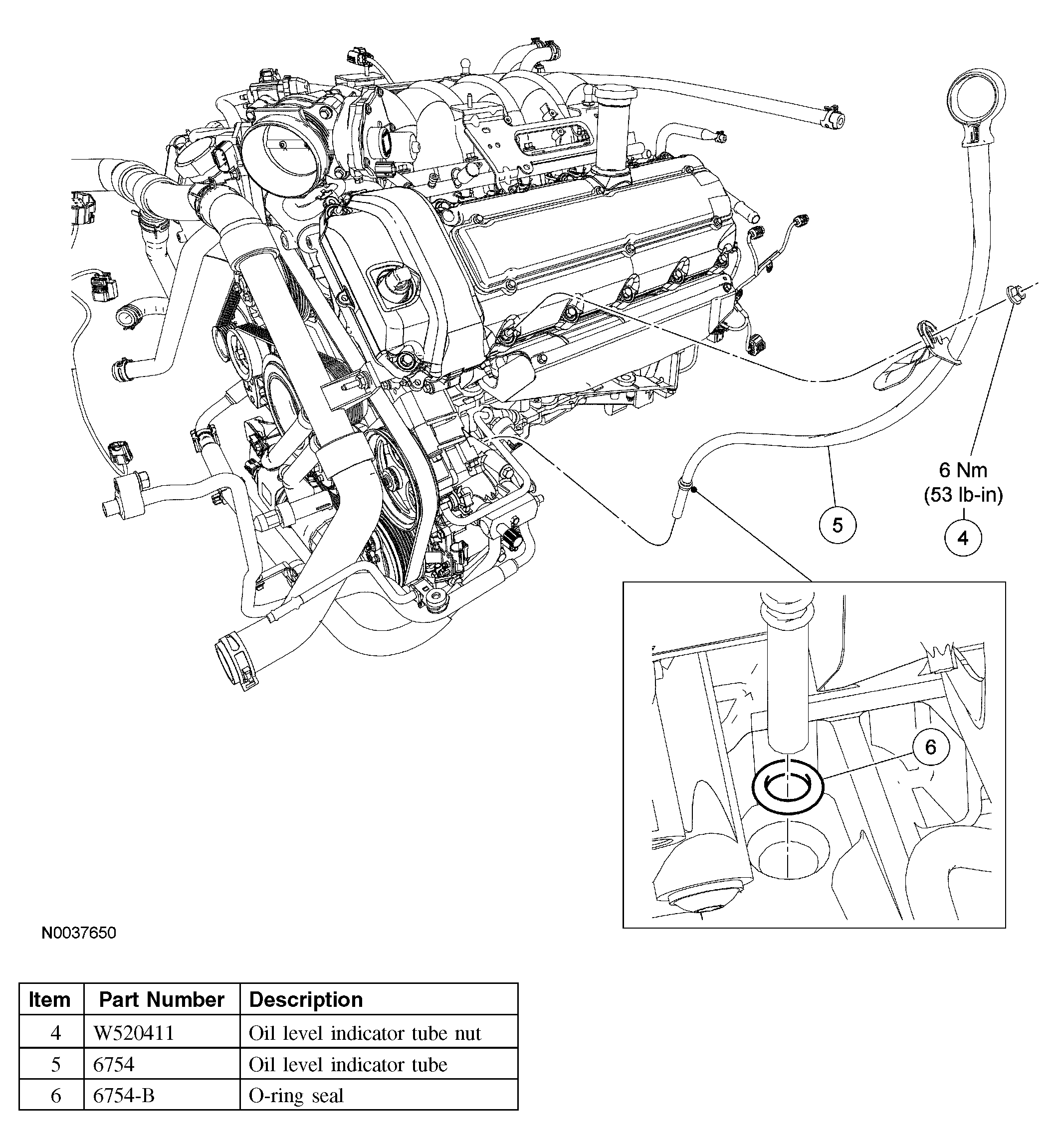 6 Nm
(53 lb-in)

5

4

6

N0037650

| Item | Part Number | Description |
|---|---|---|
| 4 | W520411 | Oil level indicator tube nut |
| 5 | 6754 | Oil level indicator tube |
| 6 | 6754-B | O-ring seal |