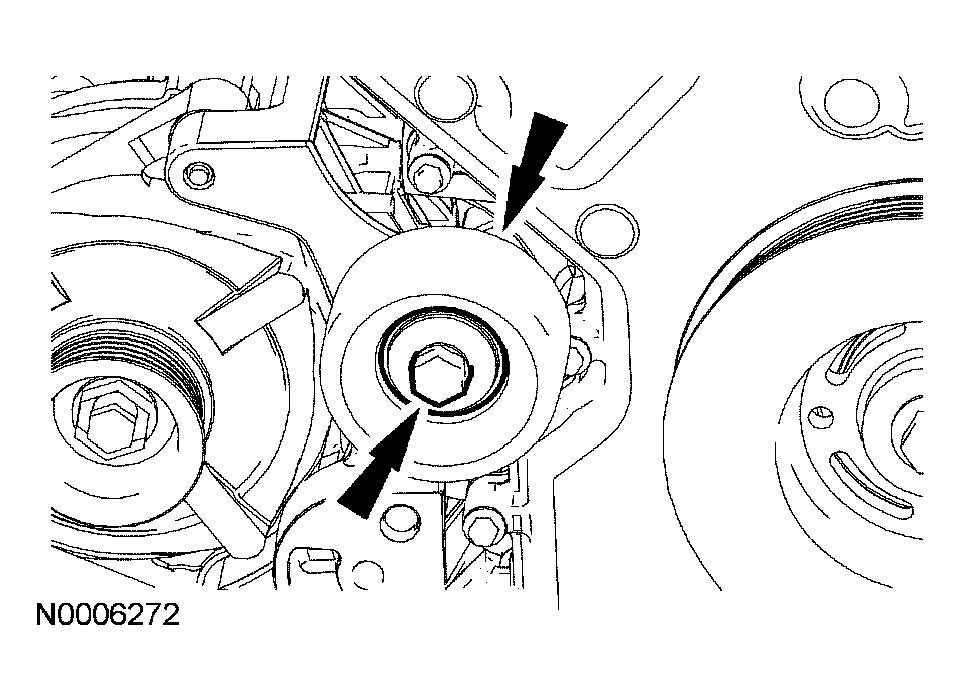 N0006272