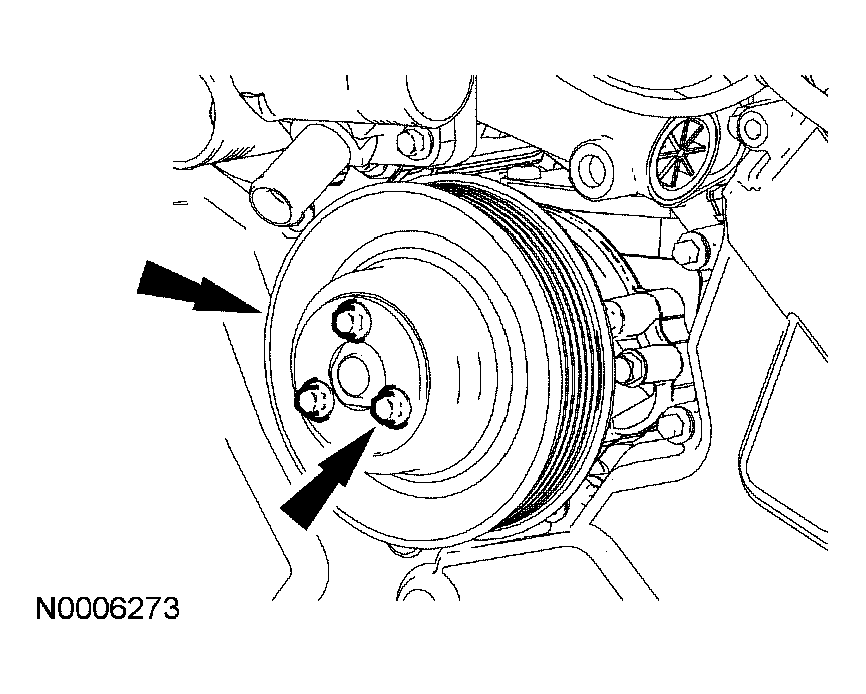 N0006273