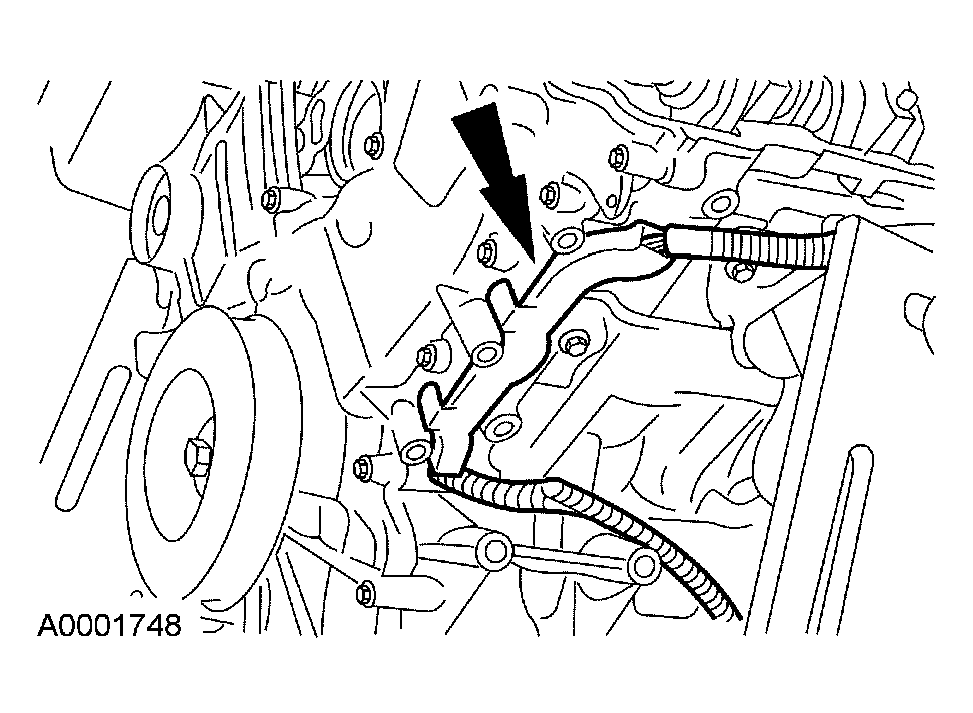 A0001748