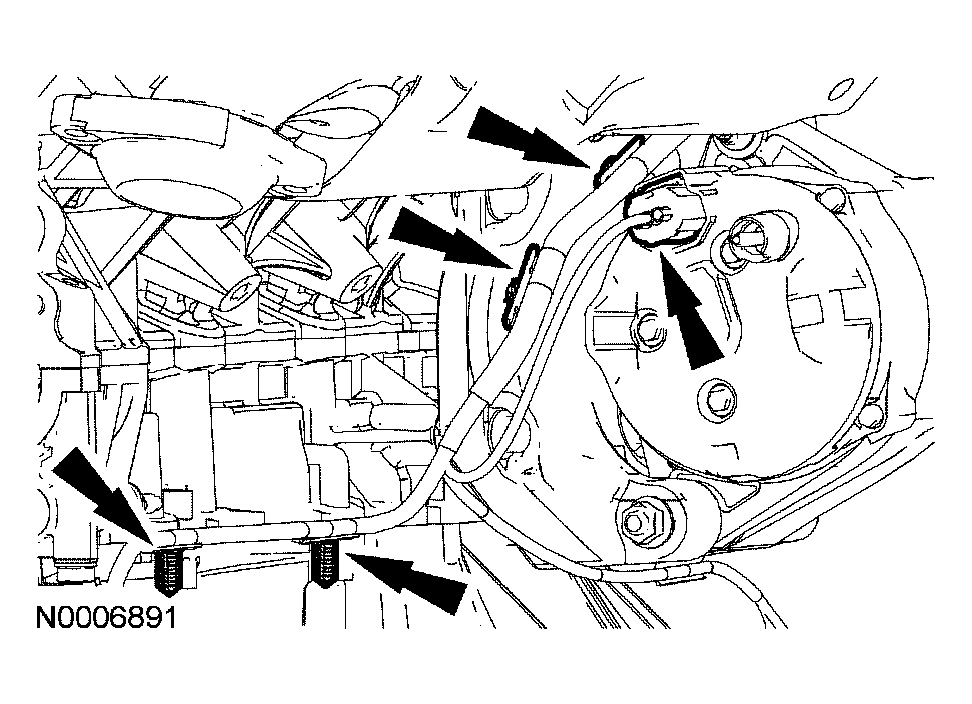 N0006891