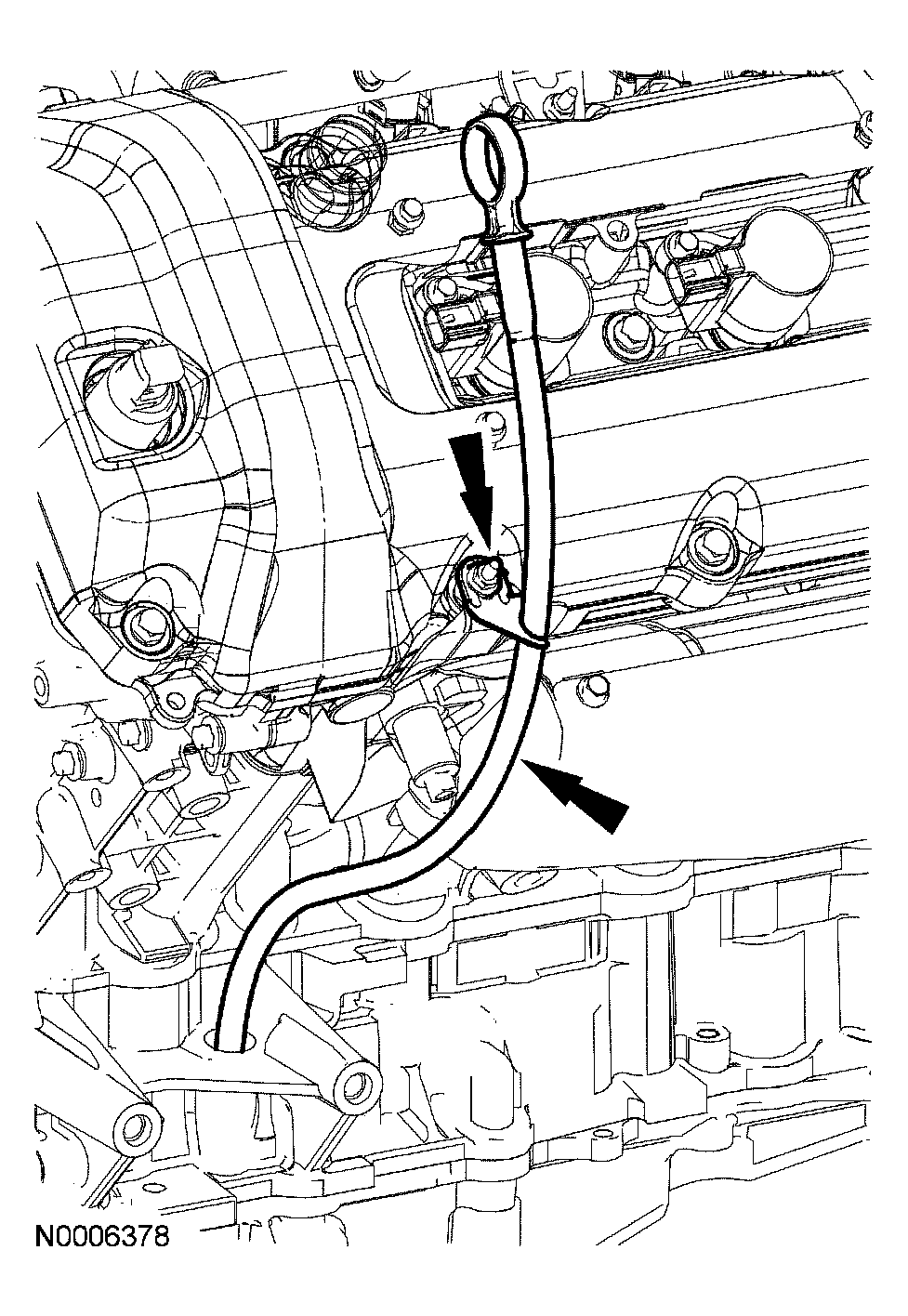 N0006378