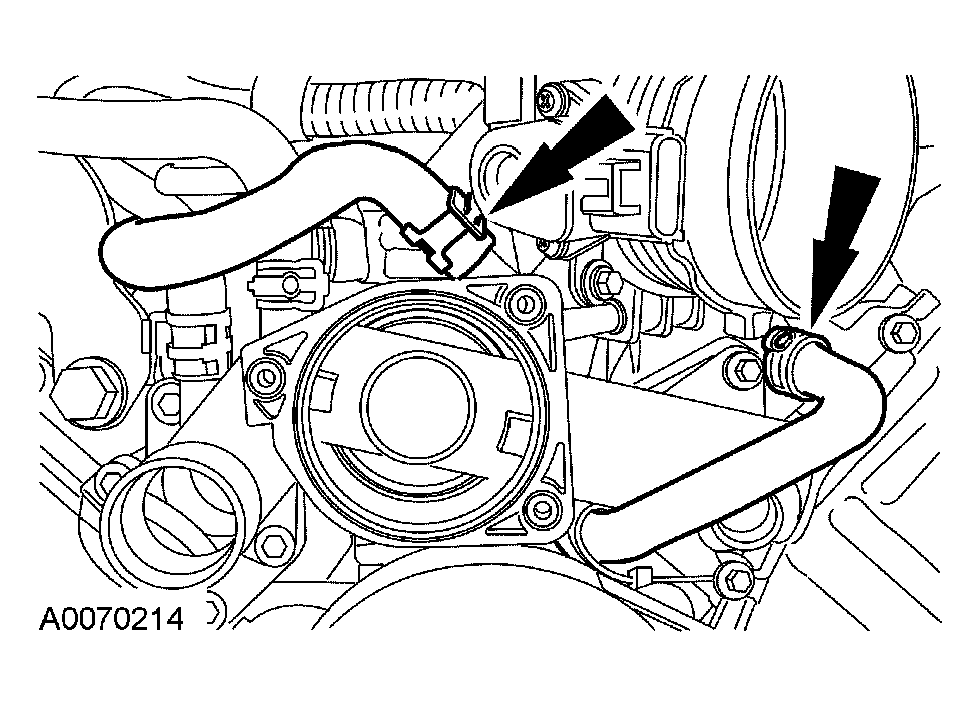 A0070214