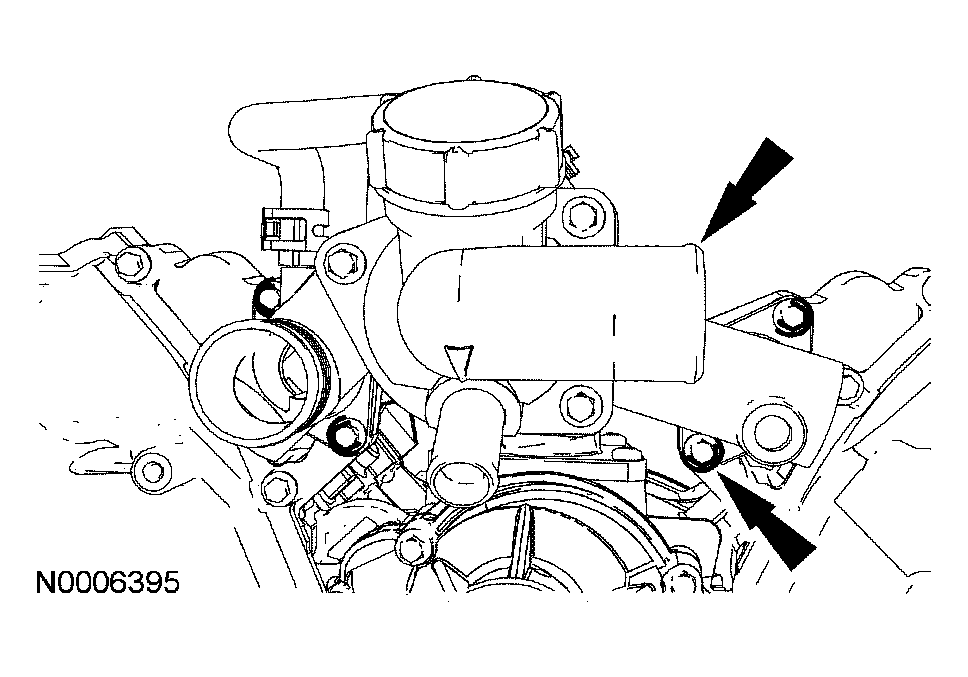 N0006395