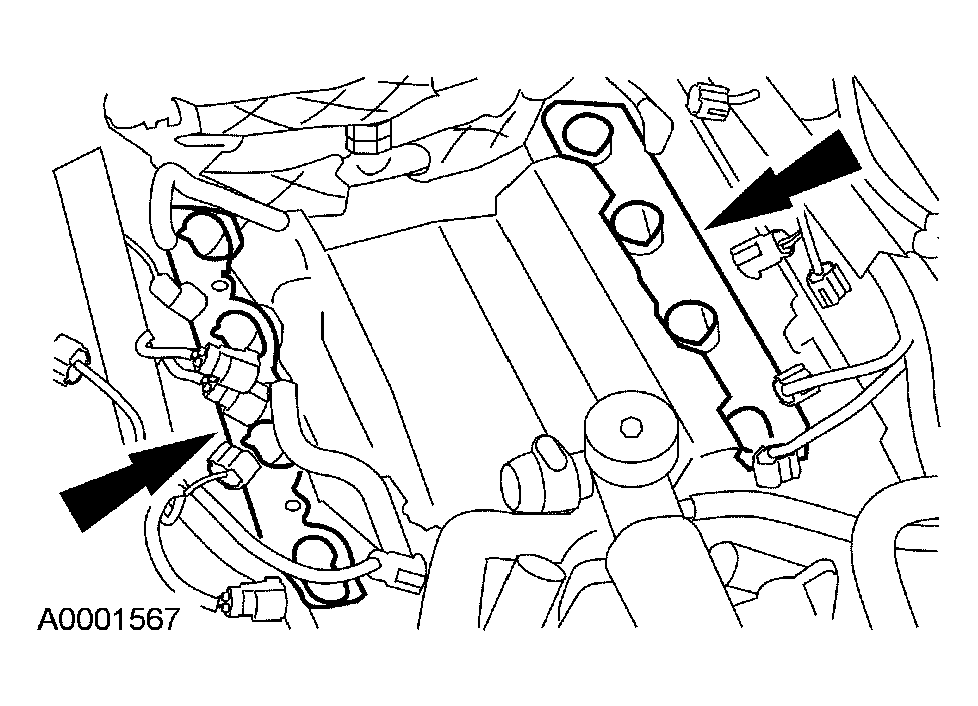 A0001567