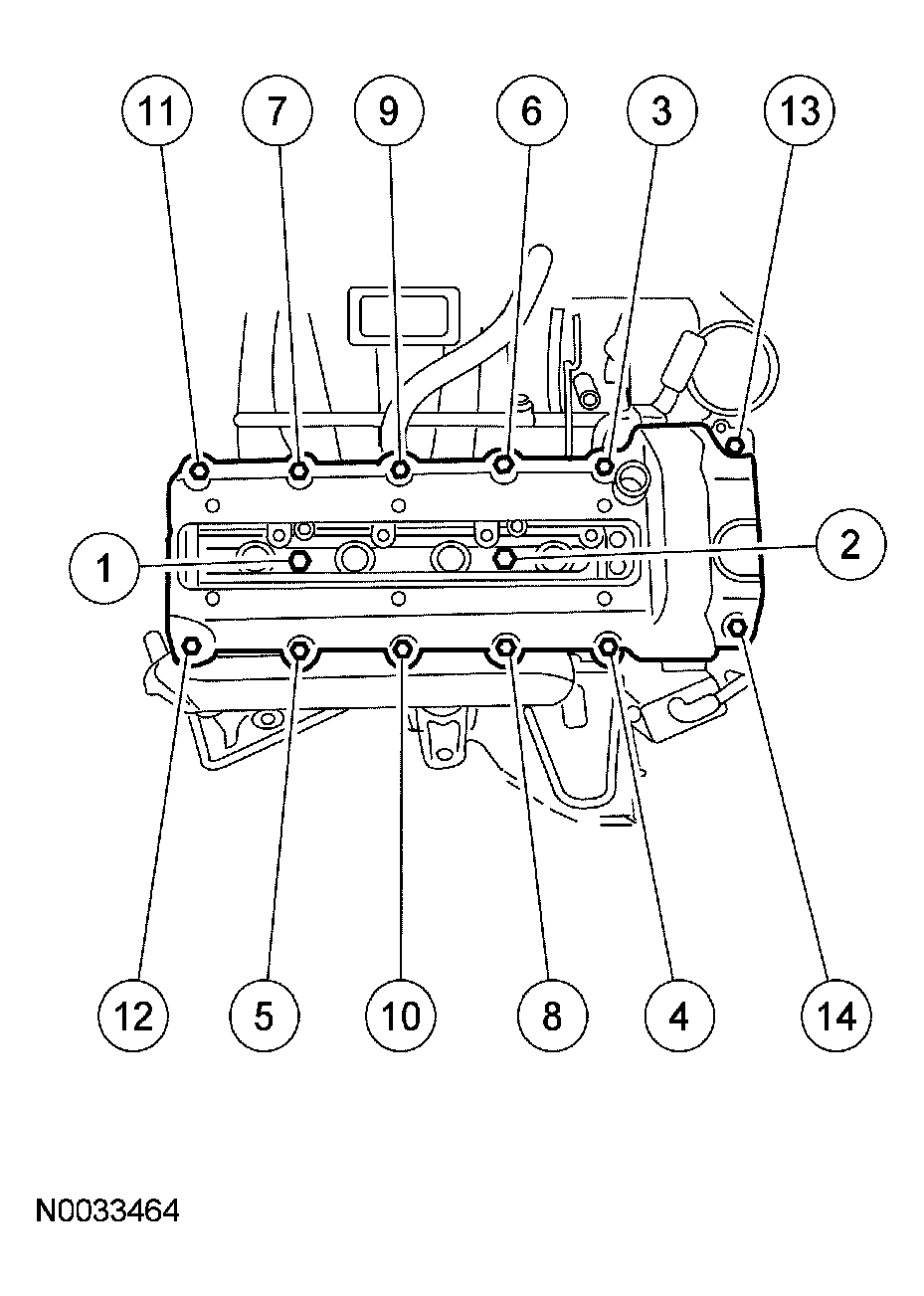 11 7 9 6 3 13

1 2

12 5 10 8 4 14

N0033464