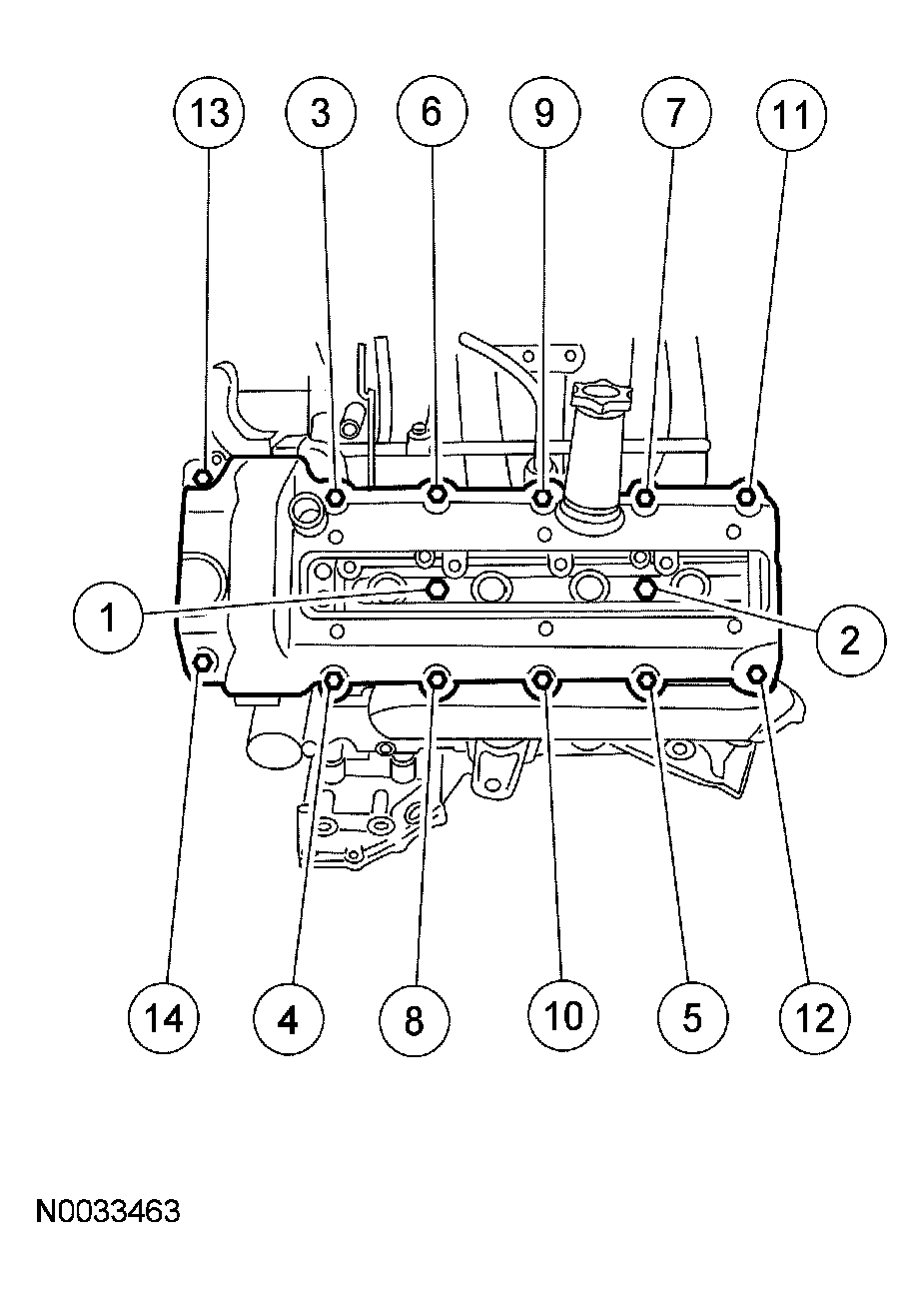 13
3
6
9
7
11
1
2
14
4
8
10
5
12
N0033463