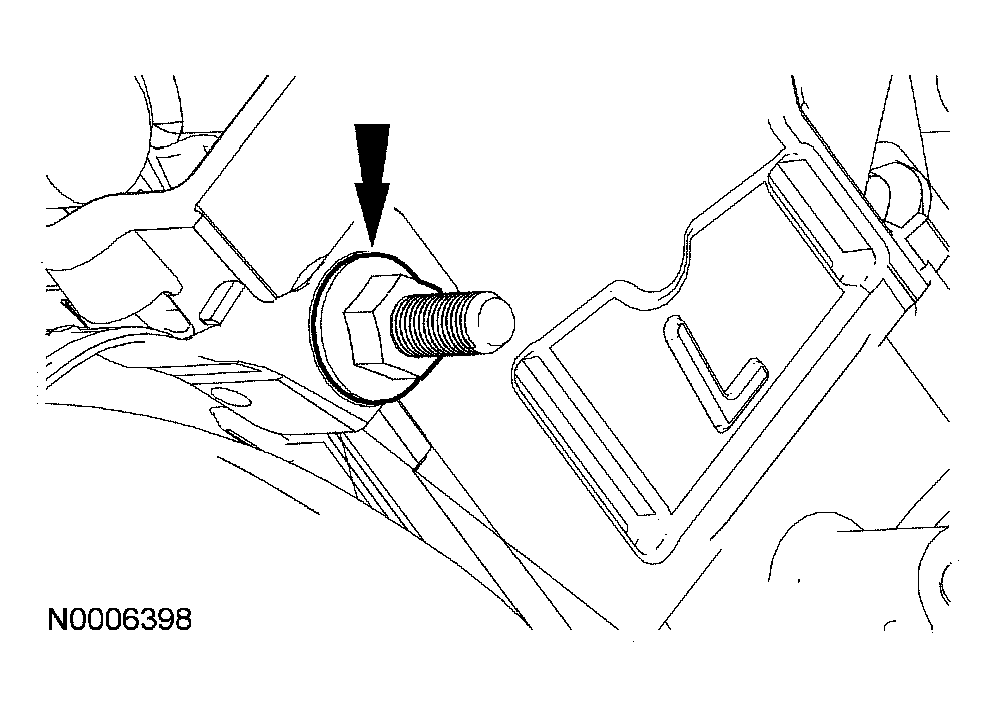 L

N0006398