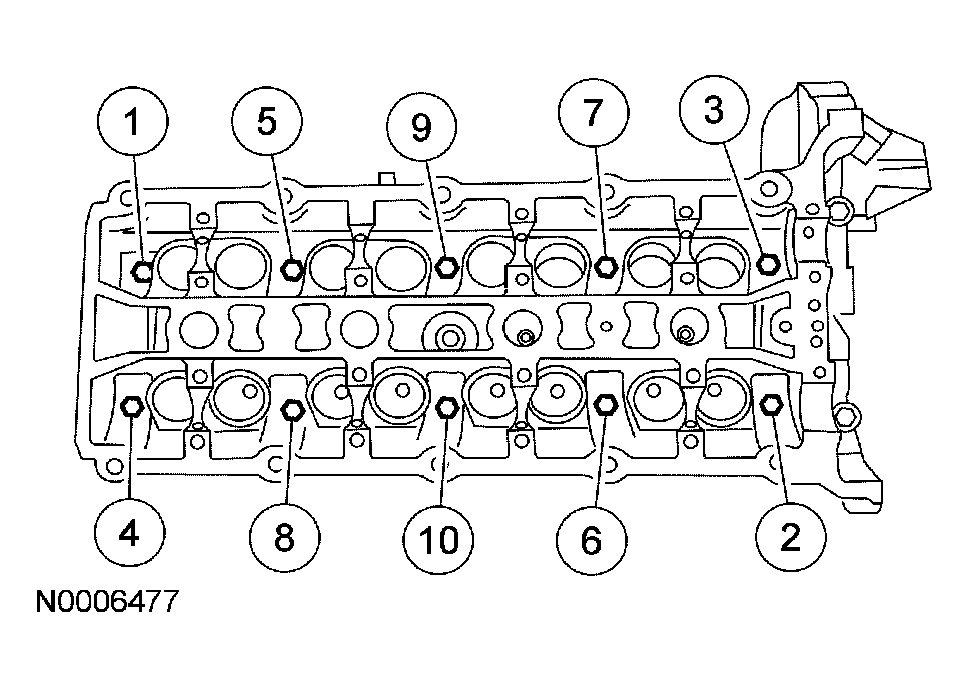 1
5
9
7
3
4
8
10
6
2
N0006477