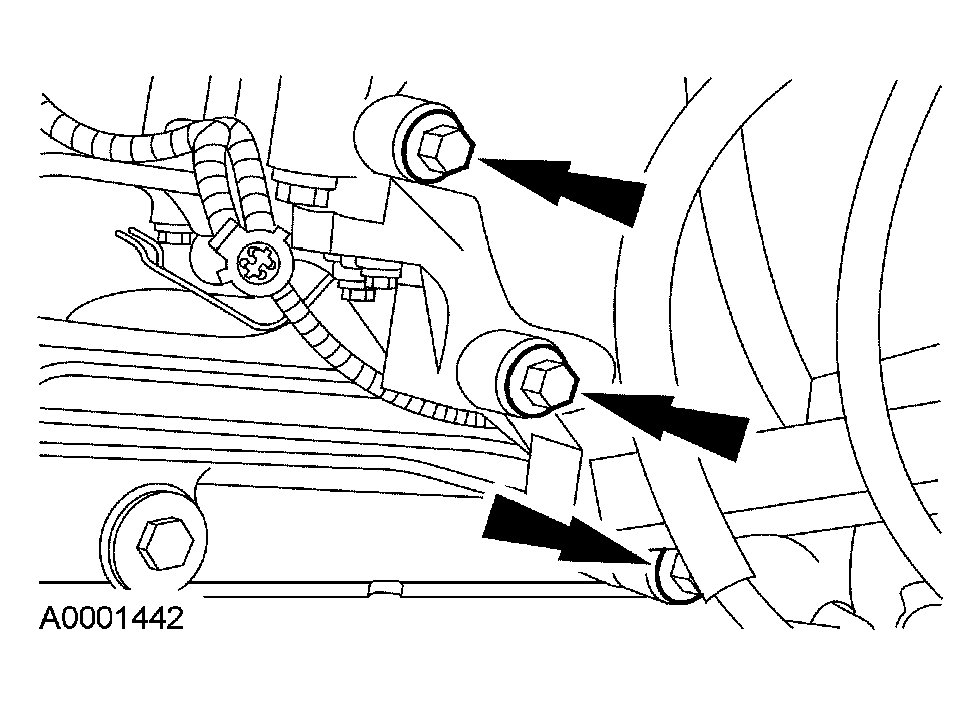 A0001442