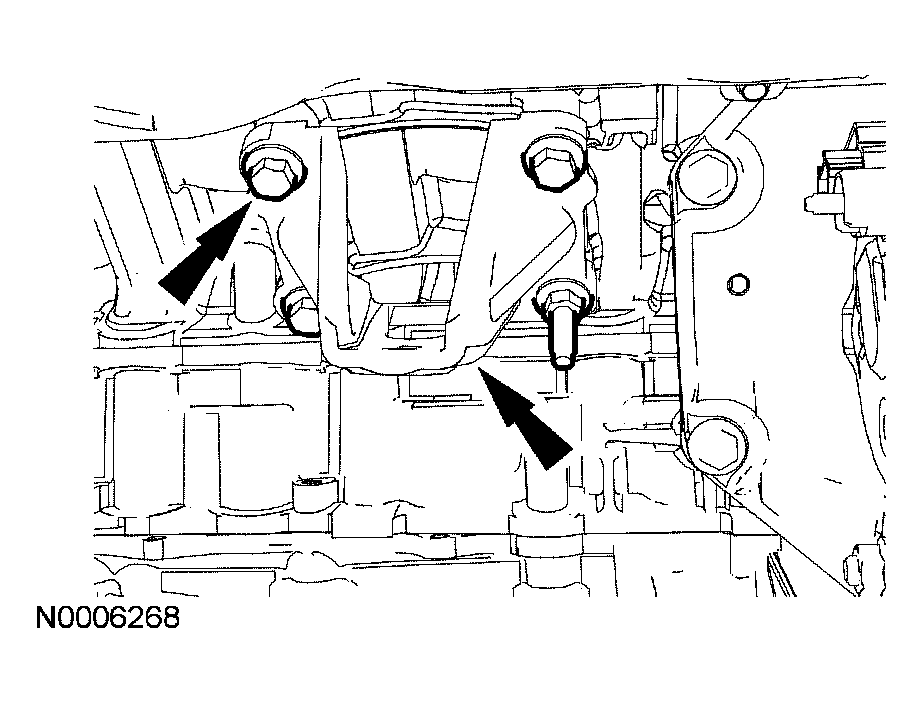 N0006268