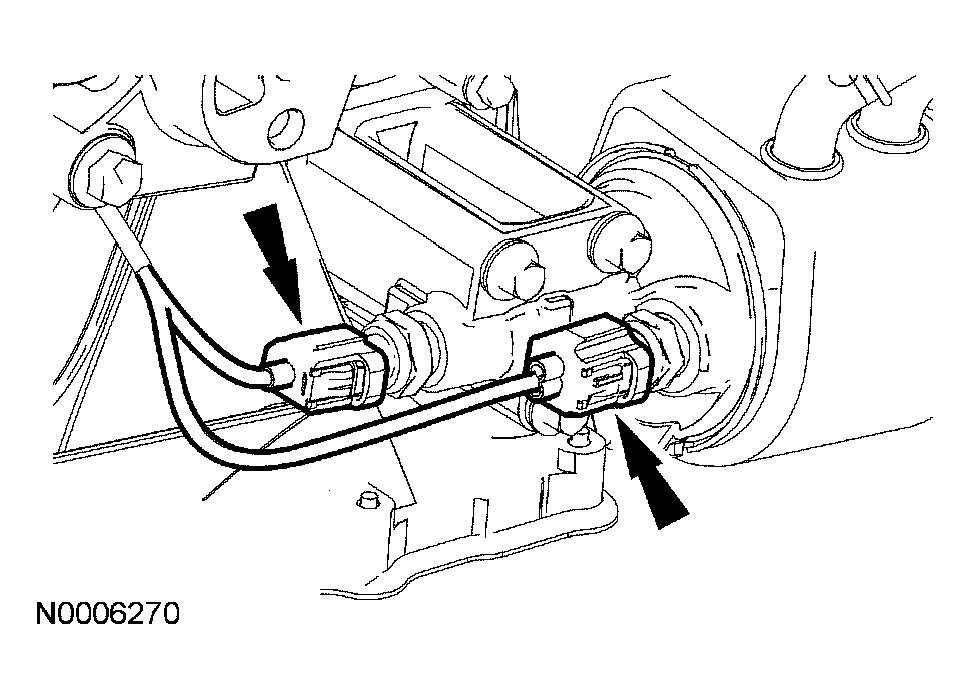 N0006270