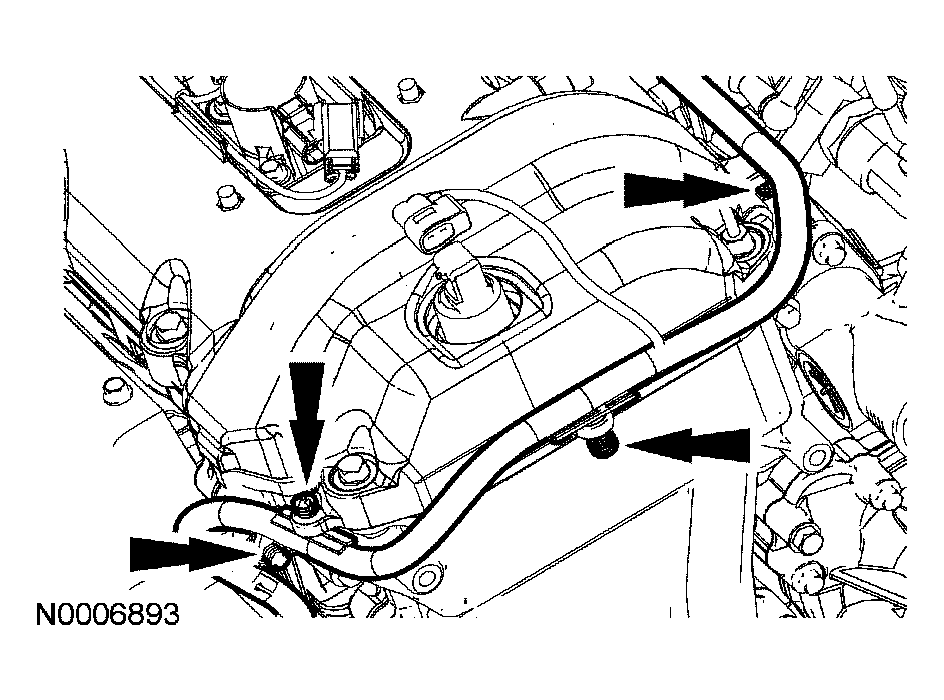 N0006893