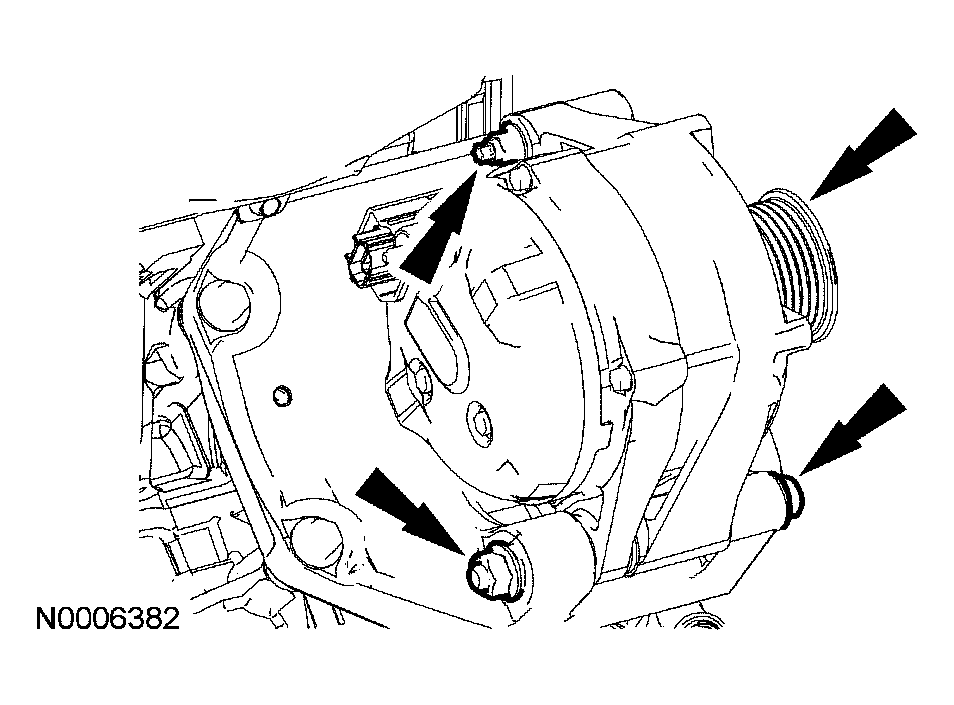 N0006382