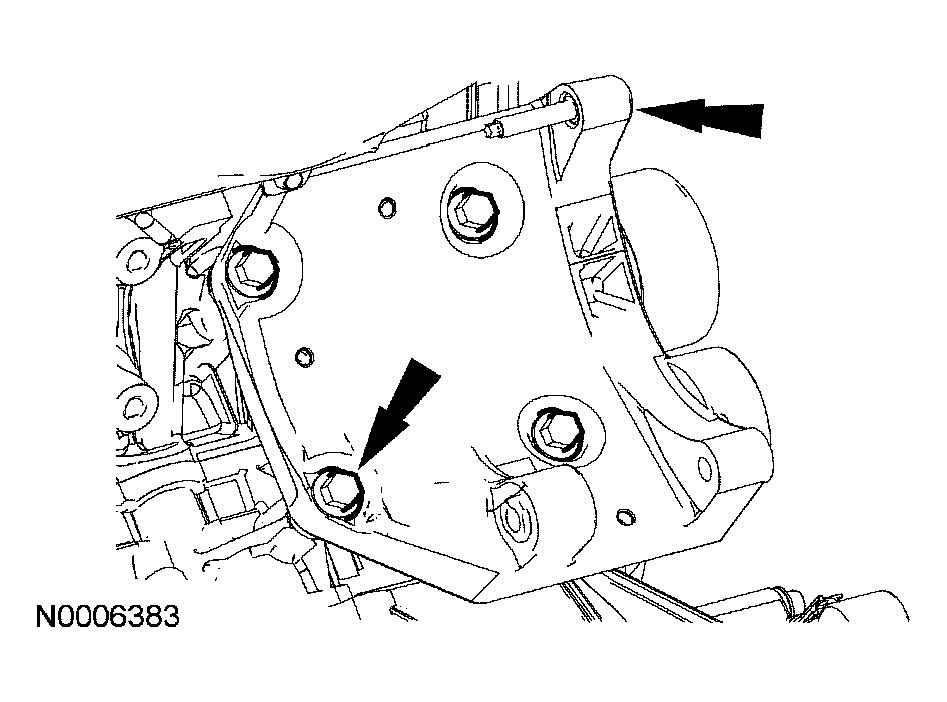 N0006383