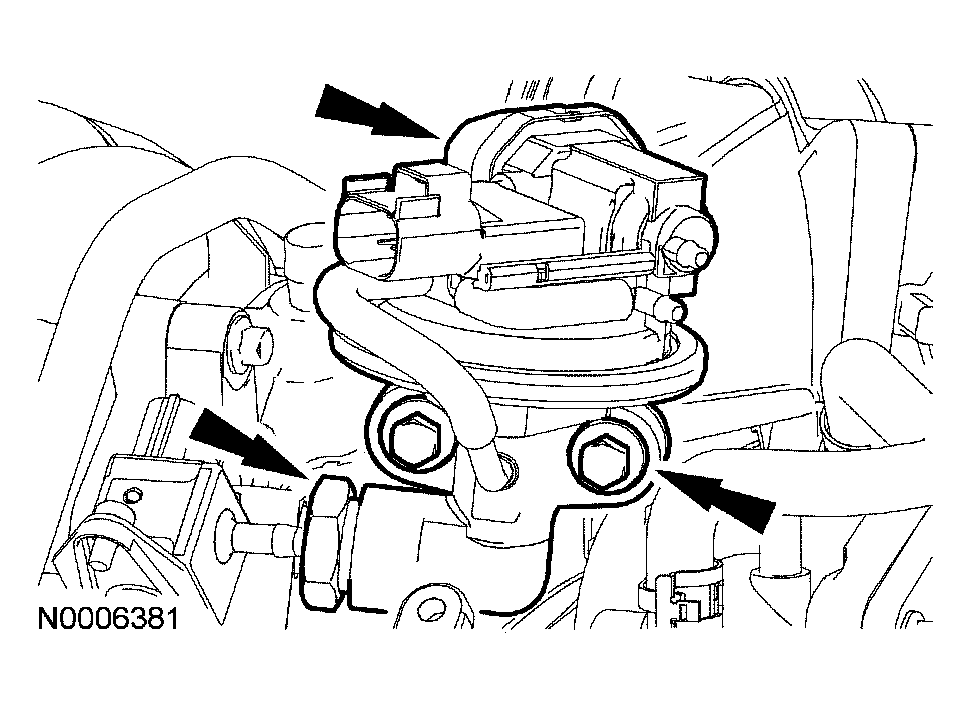 N0006381