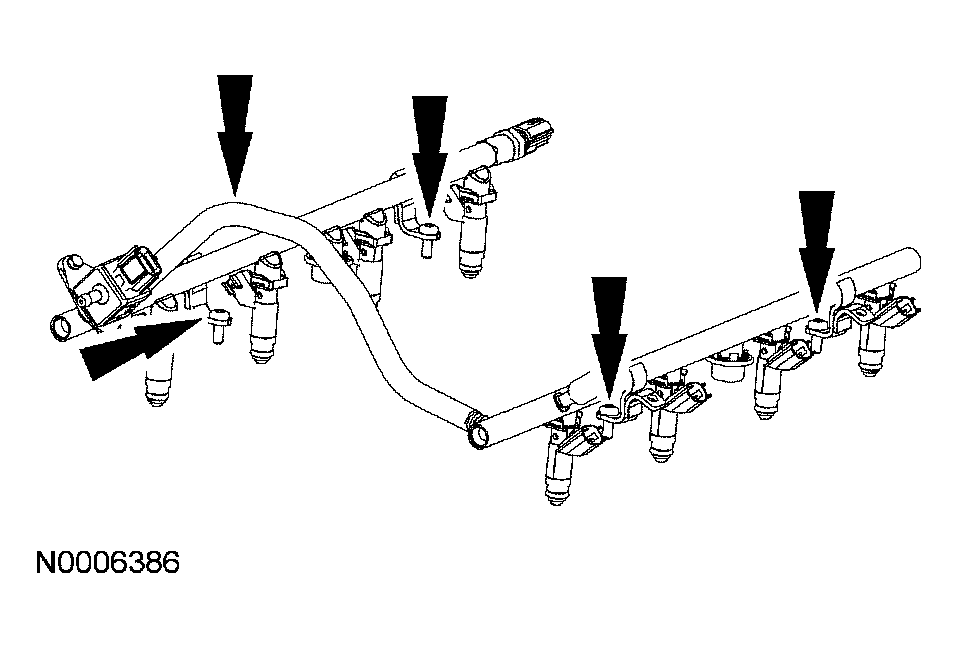 N0006386