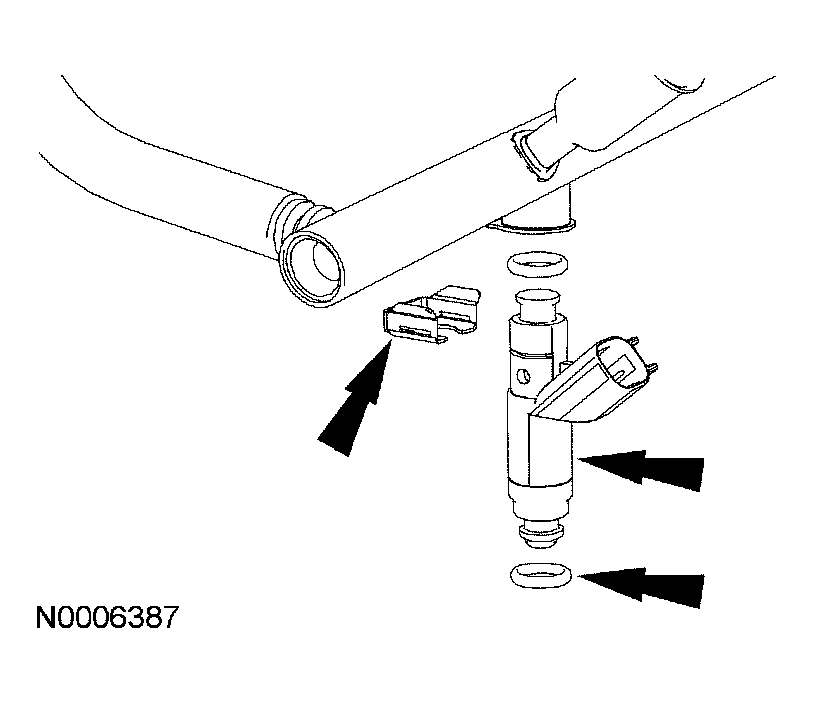 N0006387