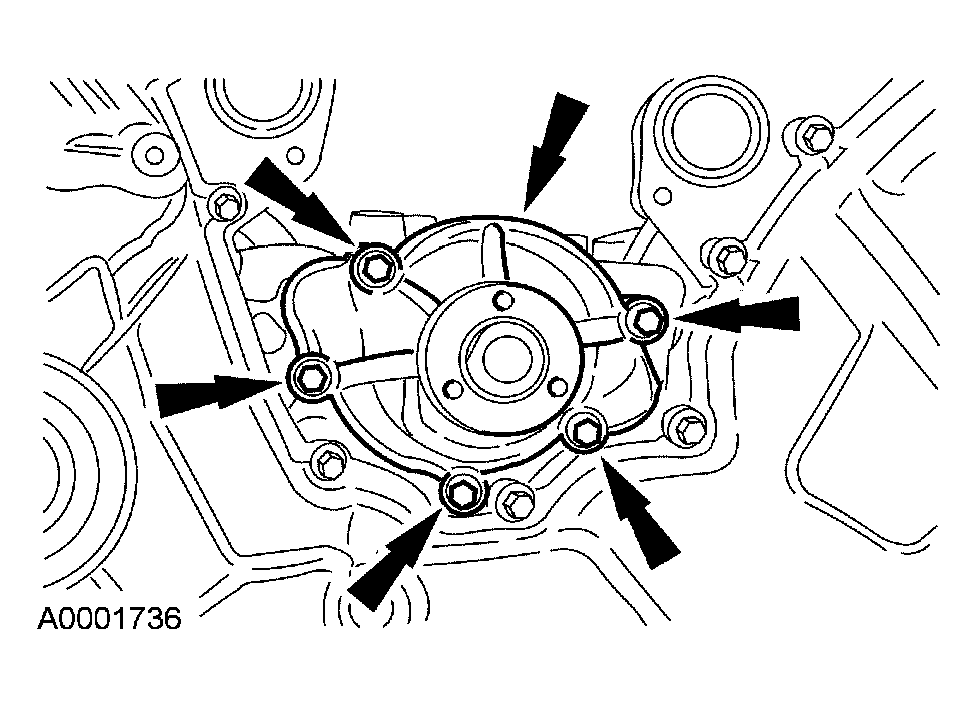 A0001736